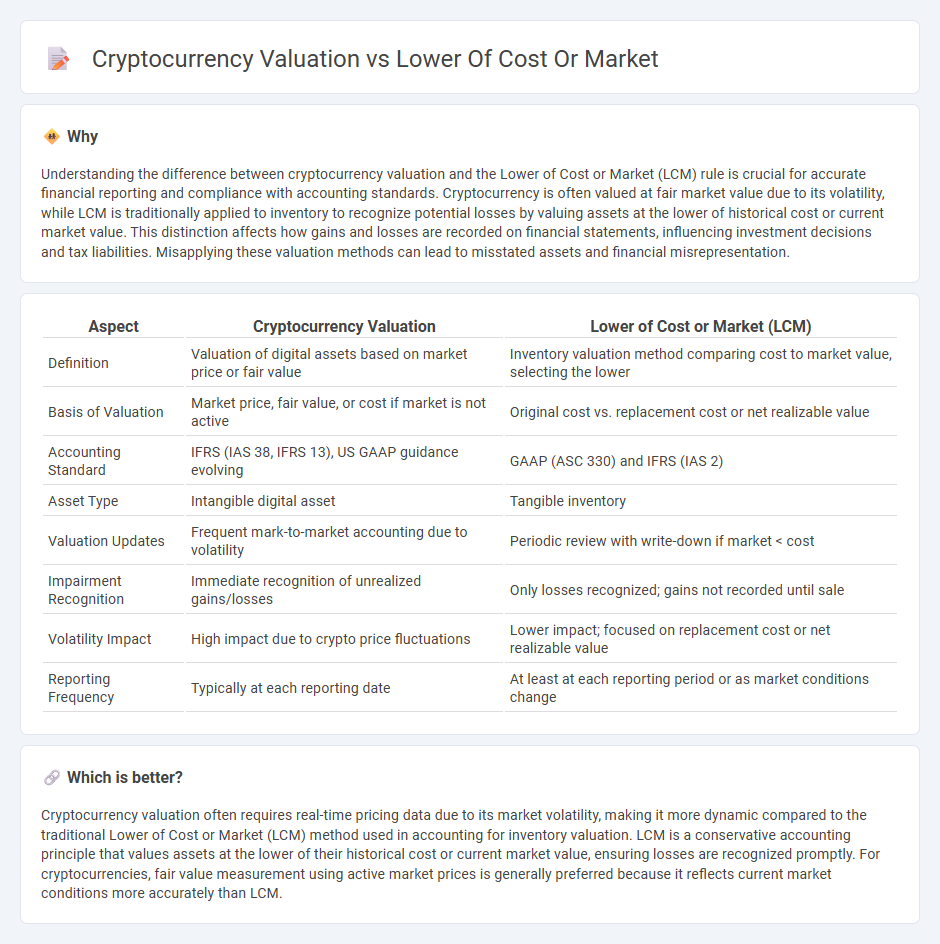 Cryptocurrency Valuation vs Lower Of Cost Or Market

Why

Understanding the difference between cryptocurrency valuation and the Lower of Cost or Market (LCM) rule is crucial for accurate financial reporting and compliance with accounting standards. Cryptocurrency is often valued at fair market value due to its volatility, while LCM is traditionally applied to inventory to recognize potential losses by valuing assets at the lower of historical cost or current market value. This distinction affects how gains and losses are recorded on financial statements, influencing investment decisions and tax liabilities. Misapplying these valuation methods can lead to misstated assets and financial misrepresentation.

| Aspect | Cryptocurrency Valuation | Lower of Cost or Market (LCM) |
|---|---|---|
| Definition | Valuation of digital assets based on market price or fair value | Inventory valuation method comparing cost to market value, selecting the lower |
| Basis of Valuation | Market price, fair value, or cost if market is not active | Original cost vs. replacement cost or net realizable value |
| Accounting Standard | IFRS (IAS 38, IFRS 13), US GAAP guidance evolving | GAAP (ASC 330) and IFRS (IAS 2) |
| Asset Type | Intangible digital asset | Tangible inventory |
| Valuation Updates | Frequent mark-to-market accounting due to volatility | Periodic review with write-down if market < cost |
| Impairment Recognition | Immediate recognition of unrealized gains/losses | Only losses recognized; gains not recorded until sale |
| Volatility Impact | High impact due to crypto price fluctuations | Lower impact; focused on replacement cost or net realizable value |
| Reporting Frequency | Typically at each reporting date | At least at each reporting period or as market conditions change |

Which is better?

Cryptocurrency valuation often requires real-time pricing data due to its market volatility, making it more dynamic compared to the traditional Lower of Cost or Market (LCM) method used in accounting for inventory valuation. LCM is a conservative accounting principle that values assets at the lower of their historical cost or current market value, ensuring losses are recognized promptly. For cryptocurrencies, fair value measurement using active market prices is generally preferred because it reflects current market conditions more accurately than LCM.