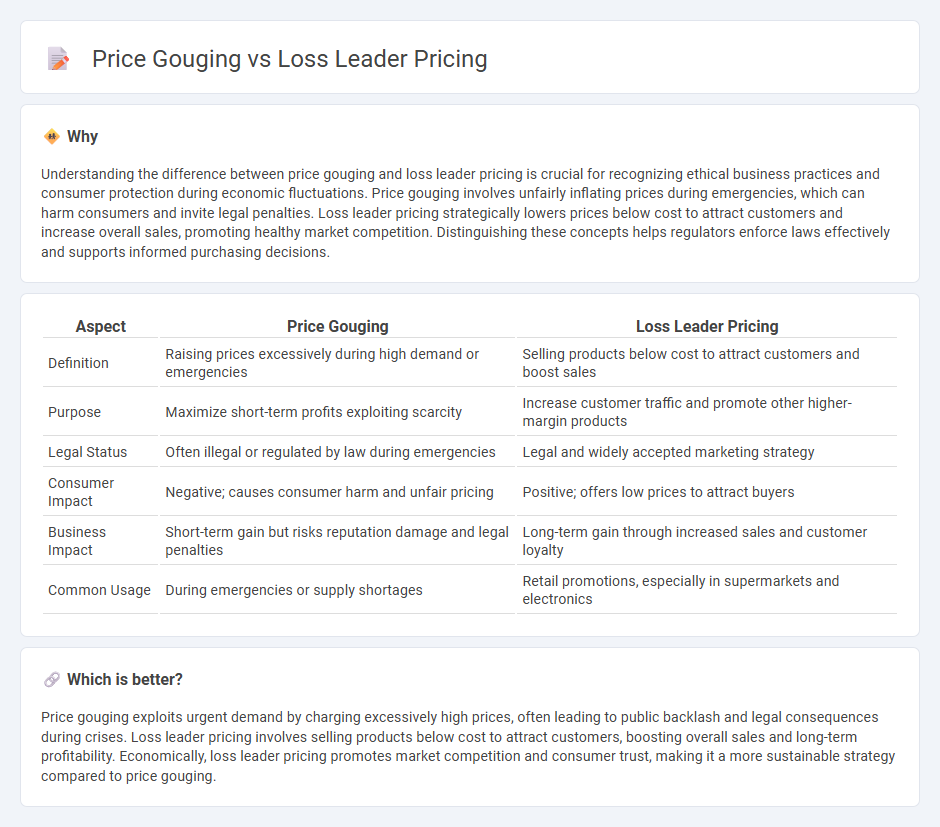 Price Gouging vs Loss Leader Pricing

Why

Understanding the difference between price gouging and loss leader pricing is crucial for recognizing ethical business practices and consumer protection during economic fluctuations. Price gouging involves unfairly inflating prices during emergencies, which can harm consumers and invite legal penalties. Loss leader pricing strategically lowers prices below cost to attract customers and increase overall sales, promoting healthy market competition. Distinguishing these concepts helps regulators enforce laws effectively and supports informed purchasing decisions.

| Aspect | Price Gouging | Loss Leader Pricing |
|---|---|---|
| Definition | Raising prices excessively during high demand or emergencies | Selling products below cost to attract customers and boost sales |
| Purpose | Maximize short-term profits exploiting scarcity | Increase customer traffic and promote other higher-margin products |
| Legal Status | Often illegal or regulated by law during emergencies | Legal and widely accepted marketing strategy |
| Consumer Impact | Negative; causes consumer harm and unfair pricing | Positive; offers low prices to attract buyers |
| Business Impact | Short-term gain but risks reputation damage and legal penalties | Long-term gain through increased sales and customer loyalty |
| Common Usage | During emergencies or supply shortages | Retail promotions, especially in supermarkets and electronics |

Which is better?

Price gouging exploits urgent demand by charging excessively high prices, often leading to public backlash and legal consequences during crises. Loss leader pricing involves selling products below cost to attract customers, boosting overall sales and long-term profitability. Economically, loss leader pricing promotes market competition and consumer trust, making it a more sustainable strategy compared to price gouging.