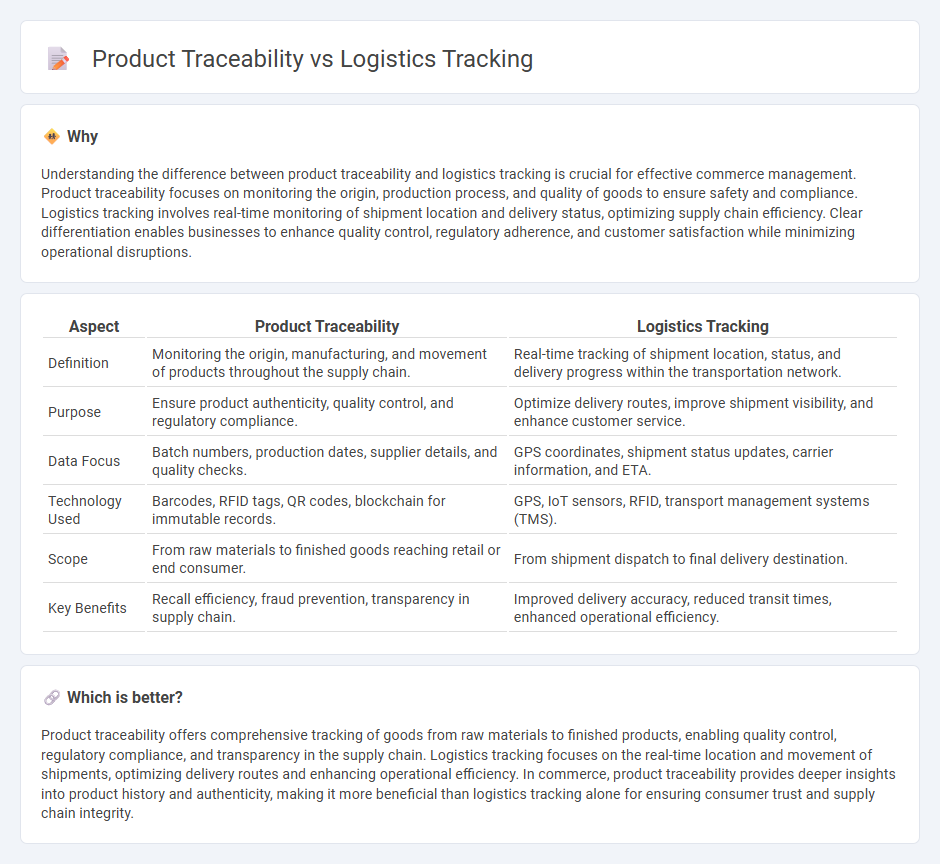 Product Traceability vs Logistics Tracking

Why

Understanding the difference between product traceability and logistics tracking is crucial for effective commerce management. Product traceability focuses on monitoring the origin, production process, and quality of goods to ensure safety and compliance. Logistics tracking involves real-time monitoring of shipment location and delivery status, optimizing supply chain efficiency. Clear differentiation enables businesses to enhance quality control, regulatory adherence, and customer satisfaction while minimizing operational disruptions.

| Aspect | Product Traceability | Logistics Tracking |
|---|---|---|
| Definition | Monitoring the origin, manufacturing, and movement of products throughout the supply chain. | Real-time tracking of shipment location, status, and delivery progress within the transportation network. |
| Purpose | Ensure product authenticity, quality control, and regulatory compliance. | Optimize delivery routes, improve shipment visibility, and enhance customer service. |
| Data Focus | Batch numbers, production dates, supplier details, and quality checks. | GPS coordinates, shipment status updates, carrier information, and ETA. |
| Technology Used | Barcodes, RFID tags, QR codes, blockchain for immutable records. | GPS, IoT sensors, RFID, transport management systems (TMS). |
| Scope | From raw materials to finished goods reaching retail or end consumer. | From shipment dispatch to final delivery destination. |
| Key Benefits | Recall efficiency, fraud prevention, transparency in supply chain. | Improved delivery accuracy, reduced transit times, enhanced operational efficiency. |

Which is better?

Product traceability offers comprehensive tracking of goods from raw materials to finished products, enabling quality control, regulatory compliance, and transparency in the supply chain. Logistics tracking focuses on the real-time location and movement of shipments, optimizing delivery routes and enhancing operational efficiency. In commerce, product traceability provides deeper insights into product history and authenticity, making it more beneficial than logistics tracking alone for ensuring consumer trust and supply chain integrity.