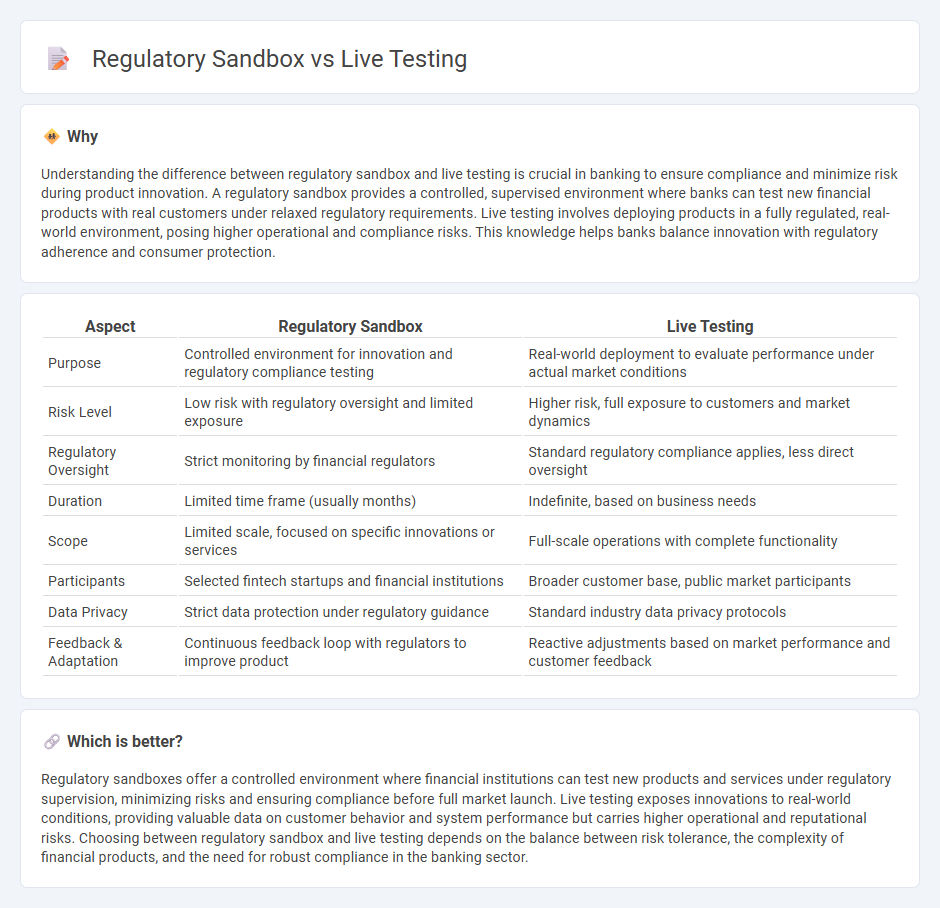 Regulatory Sandbox vs Live Testing

Why

Understanding the difference between regulatory sandbox and live testing is crucial in banking to ensure compliance and minimize risk during product innovation. A regulatory sandbox provides a controlled, supervised environment where banks can test new financial products with real customers under relaxed regulatory requirements. Live testing involves deploying products in a fully regulated, real-world environment, posing higher operational and compliance risks. This knowledge helps banks balance innovation with regulatory adherence and consumer protection.

| Aspect | Regulatory Sandbox | Live Testing |
|---|---|---|
| Purpose | Controlled environment for innovation and regulatory compliance testing | Real-world deployment to evaluate performance under actual market conditions |
| Risk Level | Low risk with regulatory oversight and limited exposure | Higher risk, full exposure to customers and market dynamics |
| Regulatory Oversight | Strict monitoring by financial regulators | Standard regulatory compliance applies, less direct oversight |
| Duration | Limited time frame (usually months) | Indefinite, based on business needs |
| Scope | Limited scale, focused on specific innovations or services | Full-scale operations with complete functionality |
| Participants | Selected fintech startups and financial institutions | Broader customer base, public market participants |
| Data Privacy | Strict data protection under regulatory guidance | Standard industry data privacy protocols |
| Feedback & Adaptation | Continuous feedback loop with regulators to improve product | Reactive adjustments based on market performance and customer feedback |

Which is better?

Regulatory sandboxes offer a controlled environment where financial institutions can test new products and services under regulatory supervision, minimizing risks and ensuring compliance before full market launch. Live testing exposes innovations to real-world conditions, providing valuable data on customer behavior and system performance but carries higher operational and reputational risks. Choosing between regulatory sandbox and live testing depends on the balance between risk tolerance, the complexity of financial products, and the need for robust compliance in the banking sector.