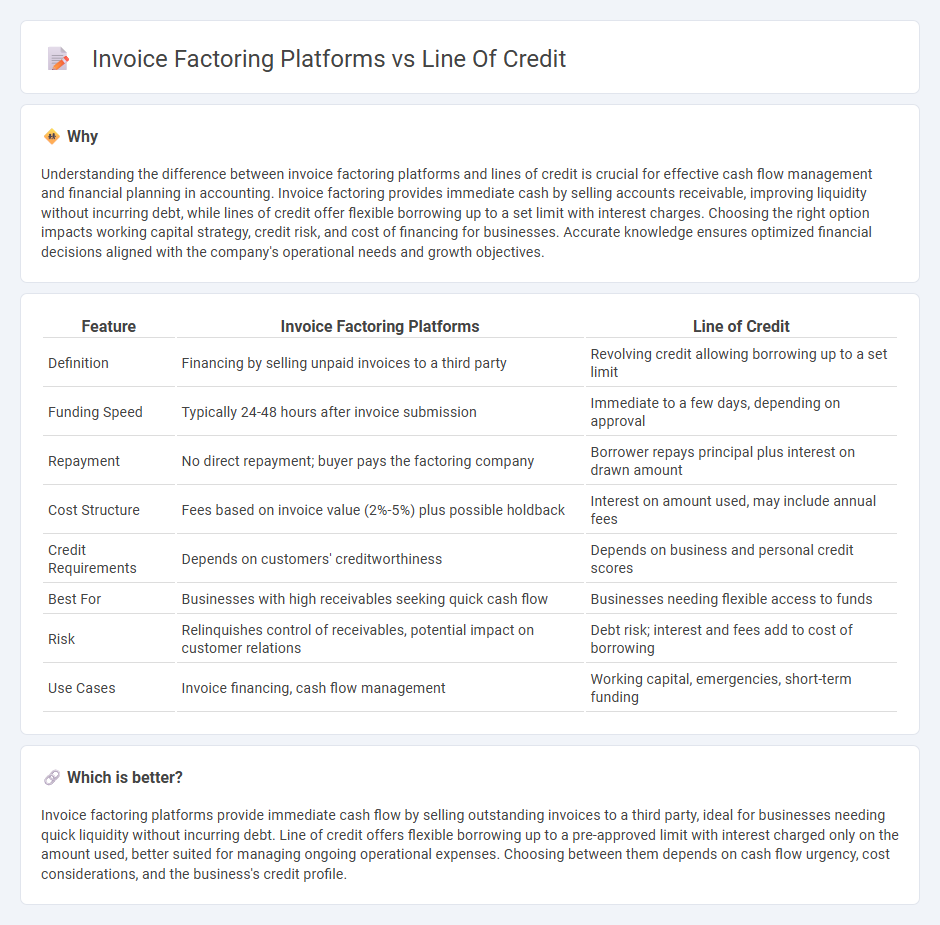 Invoice Factoring Platforms vs Line Of Credit

Why

Understanding the difference between invoice factoring platforms and lines of credit is crucial for effective cash flow management and financial planning in accounting. Invoice factoring provides immediate cash by selling accounts receivable, improving liquidity without incurring debt, while lines of credit offer flexible borrowing up to a set limit with interest charges. Choosing the right option impacts working capital strategy, credit risk, and cost of financing for businesses. Accurate knowledge ensures optimized financial decisions aligned with the company's operational needs and growth objectives.

| Feature | Invoice Factoring Platforms | Line of Credit |
|---|---|---|
| Definition | Financing by selling unpaid invoices to a third party | Revolving credit allowing borrowing up to a set limit |
| Funding Speed | Typically 24-48 hours after invoice submission | Immediate to a few days, depending on approval |
| Repayment | No direct repayment; buyer pays the factoring company | Borrower repays principal plus interest on drawn amount |
| Cost Structure | Fees based on invoice value (2%-5%) plus possible holdback | Interest on amount used, may include annual fees |
| Credit Requirements | Depends on customers' creditworthiness | Depends on business and personal credit scores |
| Best For | Businesses with high receivables seeking quick cash flow | Businesses needing flexible access to funds |
| Risk | Relinquishes control of receivables, potential impact on customer relations | Debt risk; interest and fees add to cost of borrowing |
| Use Cases | Invoice financing, cash flow management | Working capital, emergencies, short-term funding |

Which is better?

Invoice factoring platforms provide immediate cash flow by selling outstanding invoices to a third party, ideal for businesses needing quick liquidity without incurring debt. Line of credit offers flexible borrowing up to a pre-approved limit with interest charged only on the amount used, better suited for managing ongoing operational expenses. Choosing between them depends on cash flow urgency, cost considerations, and the business's credit profile.