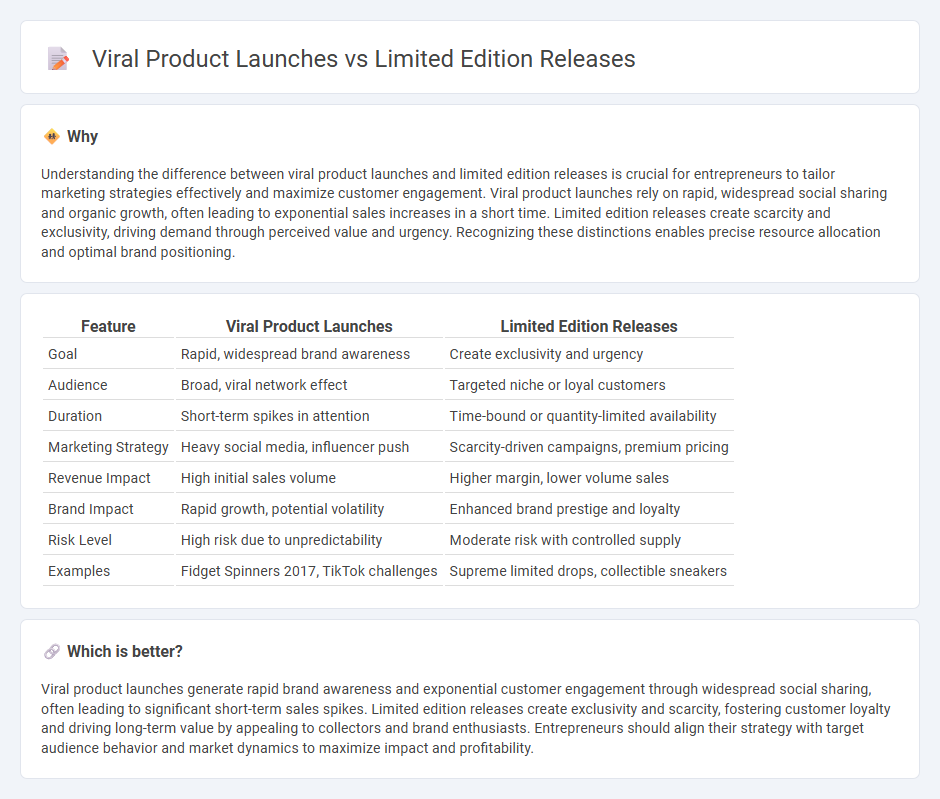 Viral Product Launches vs Limited Edition Releases

Why

Understanding the difference between viral product launches and limited edition releases is crucial for entrepreneurs to tailor marketing strategies effectively and maximize customer engagement. Viral product launches rely on rapid, widespread social sharing and organic growth, often leading to exponential sales increases in a short time. Limited edition releases create scarcity and exclusivity, driving demand through perceived value and urgency. Recognizing these distinctions enables precise resource allocation and optimal brand positioning.

| Feature | Viral Product Launches | Limited Edition Releases |
|---|---|---|
| Goal | Rapid, widespread brand awareness | Create exclusivity and urgency |
| Audience | Broad, viral network effect | Targeted niche or loyal customers |
| Duration | Short-term spikes in attention | Time-bound or quantity-limited availability |
| Marketing Strategy | Heavy social media, influencer push | Scarcity-driven campaigns, premium pricing |
| Revenue Impact | High initial sales volume | Higher margin, lower volume sales |
| Brand Impact | Rapid growth, potential volatility | Enhanced brand prestige and loyalty |
| Risk Level | High risk due to unpredictability | Moderate risk with controlled supply |
| Examples | Fidget Spinners 2017, TikTok challenges | Supreme limited drops, collectible sneakers |

Which is better?

Viral product launches generate rapid brand awareness and exponential customer engagement through widespread social sharing, often leading to significant short-term sales spikes. Limited edition releases create exclusivity and scarcity, fostering customer loyalty and driving long-term value by appealing to collectors and brand enthusiasts. Entrepreneurs should align their strategy with target audience behavior and market dynamics to maximize impact and profitability.