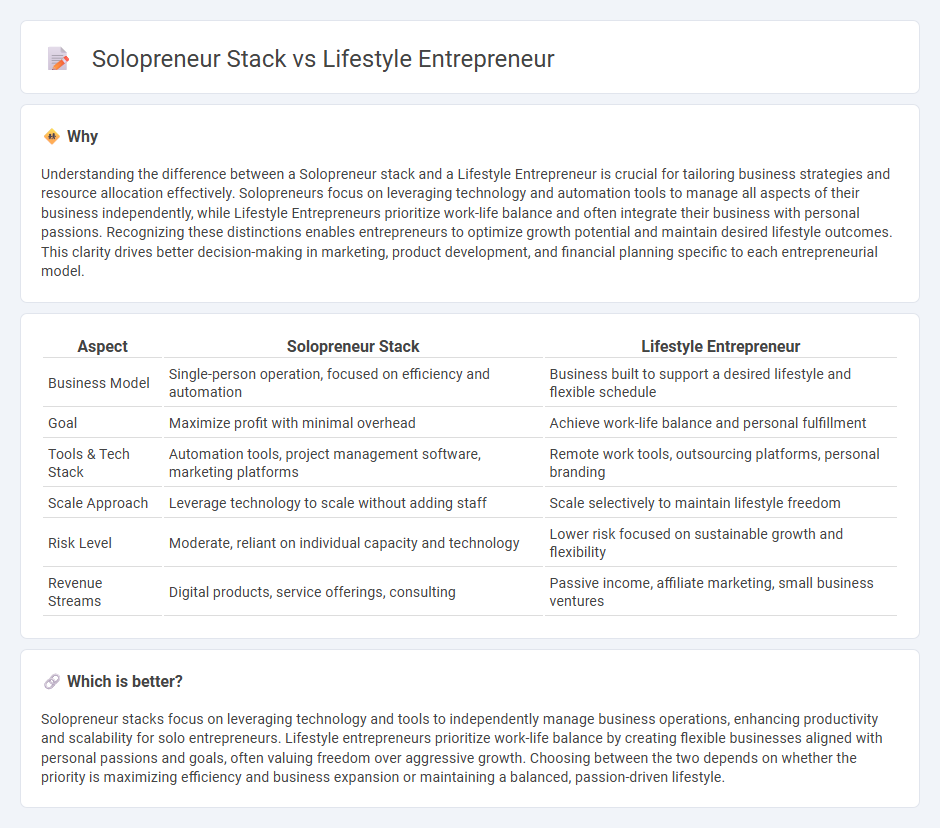 Solopreneur Stack vs Lifestyle Entrepreneur

Why

Understanding the difference between a Solopreneur stack and a Lifestyle Entrepreneur is crucial for tailoring business strategies and resource allocation effectively. Solopreneurs focus on leveraging technology and automation tools to manage all aspects of their business independently, while Lifestyle Entrepreneurs prioritize work-life balance and often integrate their business with personal passions. Recognizing these distinctions enables entrepreneurs to optimize growth potential and maintain desired lifestyle outcomes. This clarity drives better decision-making in marketing, product development, and financial planning specific to each entrepreneurial model.

| Aspect | Solopreneur Stack | Lifestyle Entrepreneur |
|---|---|---|
| Business Model | Single-person operation, focused on efficiency and automation | Business built to support a desired lifestyle and flexible schedule |
| Goal | Maximize profit with minimal overhead | Achieve work-life balance and personal fulfillment |
| Tools & Tech Stack | Automation tools, project management software, marketing platforms | Remote work tools, outsourcing platforms, personal branding |
| Scale Approach | Leverage technology to scale without adding staff | Scale selectively to maintain lifestyle freedom |
| Risk Level | Moderate, reliant on individual capacity and technology | Lower risk focused on sustainable growth and flexibility |
| Revenue Streams | Digital products, service offerings, consulting | Passive income, affiliate marketing, small business ventures |

Which is better?

Solopreneur stacks focus on leveraging technology and tools to independently manage business operations, enhancing productivity and scalability for solo entrepreneurs. Lifestyle entrepreneurs prioritize work-life balance by creating flexible businesses aligned with personal passions and goals, often valuing freedom over aggressive growth. Choosing between the two depends on whether the priority is maximizing efficiency and business expansion or maintaining a balanced, passion-driven lifestyle.