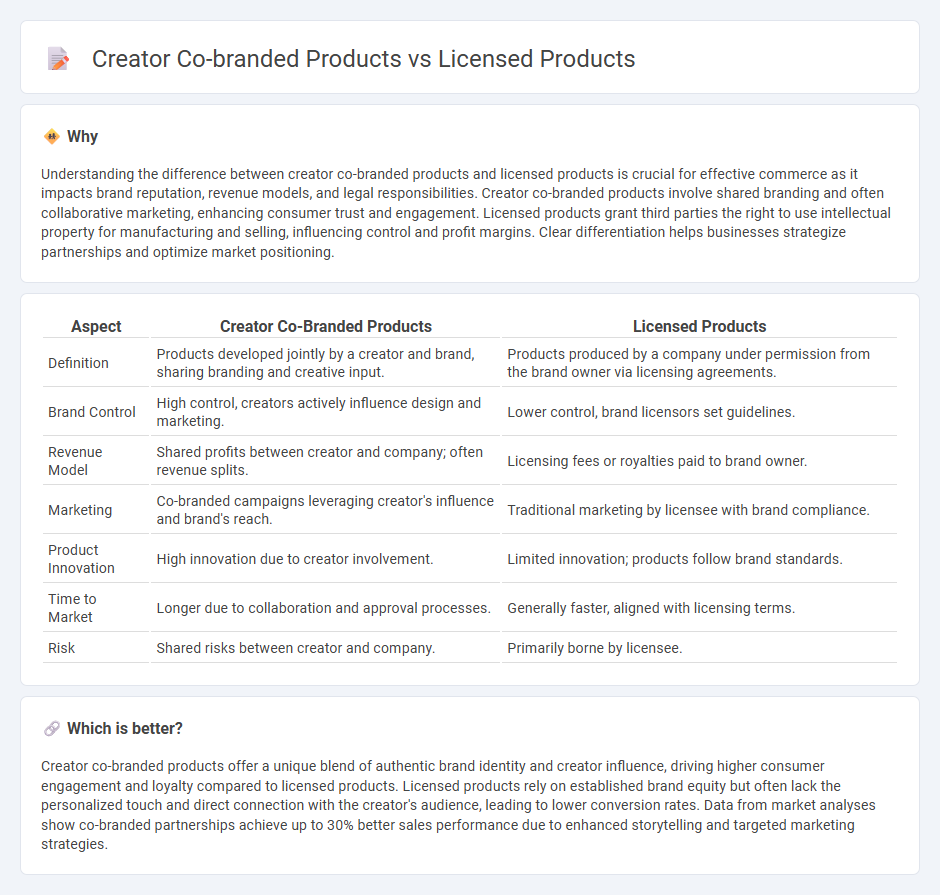 Creator Co-branded Products vs Licensed Products

Why

Understanding the difference between creator co-branded products and licensed products is crucial for effective commerce as it impacts brand reputation, revenue models, and legal responsibilities. Creator co-branded products involve shared branding and often collaborative marketing, enhancing consumer trust and engagement. Licensed products grant third parties the right to use intellectual property for manufacturing and selling, influencing control and profit margins. Clear differentiation helps businesses strategize partnerships and optimize market positioning.

| Aspect | Creator Co-Branded Products | Licensed Products |
|---|---|---|
| Definition | Products developed jointly by a creator and brand, sharing branding and creative input. | Products produced by a company under permission from the brand owner via licensing agreements. |
| Brand Control | High control, creators actively influence design and marketing. | Lower control, brand licensors set guidelines. |
| Revenue Model | Shared profits between creator and company; often revenue splits. | Licensing fees or royalties paid to brand owner. |
| Marketing | Co-branded campaigns leveraging creator's influence and brand's reach. | Traditional marketing by licensee with brand compliance. |
| Product Innovation | High innovation due to creator involvement. | Limited innovation; products follow brand standards. |
| Time to Market | Longer due to collaboration and approval processes. | Generally faster, aligned with licensing terms. |
| Risk | Shared risks between creator and company. | Primarily borne by licensee. |

Which is better?

Creator co-branded products offer a unique blend of authentic brand identity and creator influence, driving higher consumer engagement and loyalty compared to licensed products. Licensed products rely on established brand equity but often lack the personalized touch and direct connection with the creator's audience, leading to lower conversion rates. Data from market analyses show co-branded partnerships achieve up to 30% better sales performance due to enhanced storytelling and targeted marketing strategies.