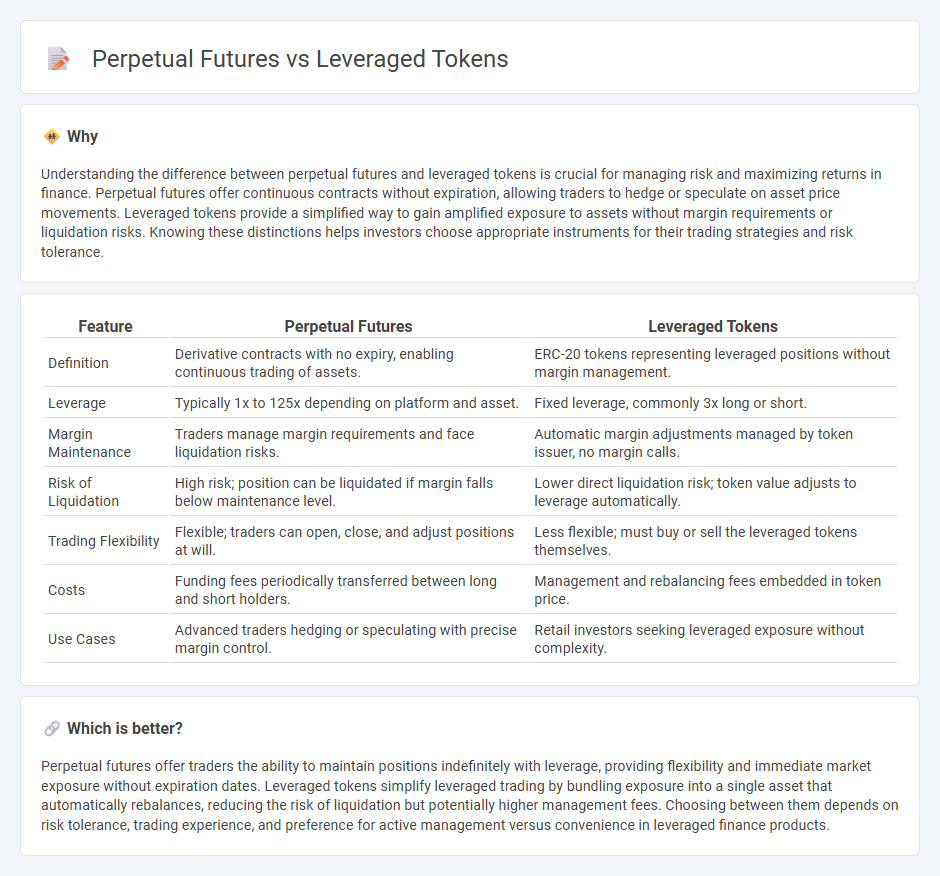 Perpetual Futures vs Leveraged Tokens

Why

Understanding the difference between perpetual futures and leveraged tokens is crucial for managing risk and maximizing returns in finance. Perpetual futures offer continuous contracts without expiration, allowing traders to hedge or speculate on asset price movements. Leveraged tokens provide a simplified way to gain amplified exposure to assets without margin requirements or liquidation risks. Knowing these distinctions helps investors choose appropriate instruments for their trading strategies and risk tolerance.

| Feature | Perpetual Futures | Leveraged Tokens |
|---|---|---|
| Definition | Derivative contracts with no expiry, enabling continuous trading of assets. | ERC-20 tokens representing leveraged positions without margin management. |
| Leverage | Typically 1x to 125x depending on platform and asset. | Fixed leverage, commonly 3x long or short. |
| Margin Maintenance | Traders manage margin requirements and face liquidation risks. | Automatic margin adjustments managed by token issuer, no margin calls. |
| Risk of Liquidation | High risk; position can be liquidated if margin falls below maintenance level. | Lower direct liquidation risk; token value adjusts to leverage automatically. |
| Trading Flexibility | Flexible; traders can open, close, and adjust positions at will. | Less flexible; must buy or sell the leveraged tokens themselves. |
| Costs | Funding fees periodically transferred between long and short holders. | Management and rebalancing fees embedded in token price. |
| Use Cases | Advanced traders hedging or speculating with precise margin control. | Retail investors seeking leveraged exposure without complexity. |

Which is better?

Perpetual futures offer traders the ability to maintain positions indefinitely with leverage, providing flexibility and immediate market exposure without expiration dates. Leveraged tokens simplify leveraged trading by bundling exposure into a single asset that automatically rebalances, reducing the risk of liquidation but potentially higher management fees. Choosing between them depends on risk tolerance, trading experience, and preference for active management versus convenience in leveraged finance products.