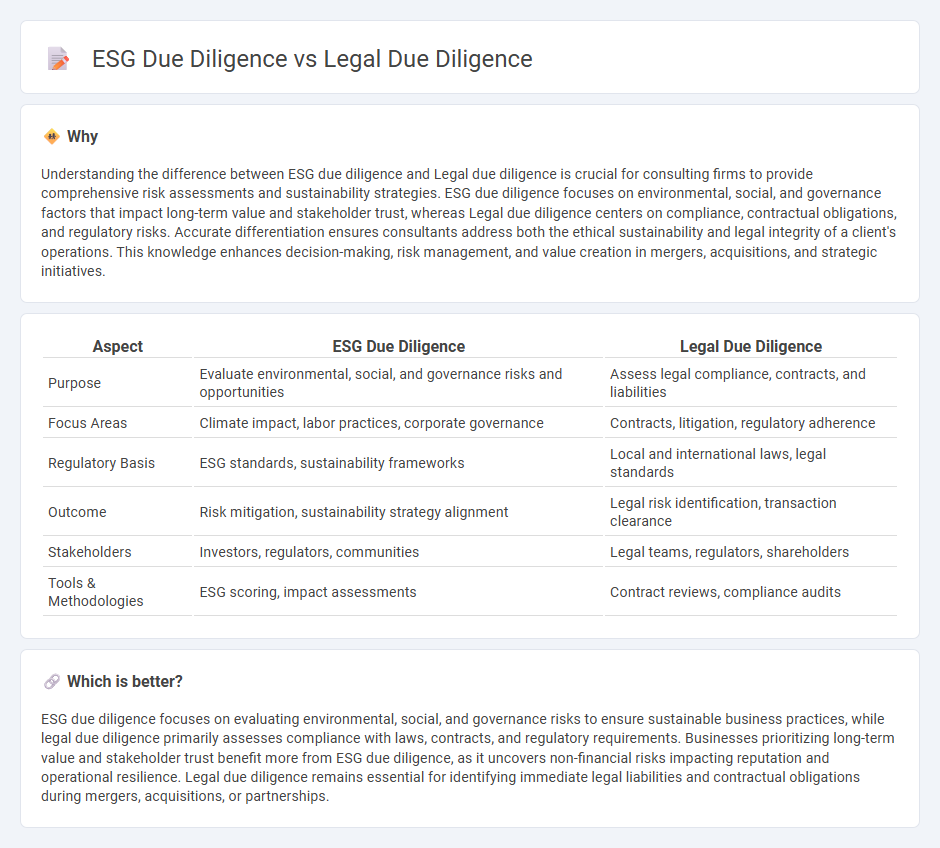 ESG Due Diligence vs Legal Due Diligence

Why

Understanding the difference between ESG due diligence and Legal due diligence is crucial for consulting firms to provide comprehensive risk assessments and sustainability strategies. ESG due diligence focuses on environmental, social, and governance factors that impact long-term value and stakeholder trust, whereas Legal due diligence centers on compliance, contractual obligations, and regulatory risks. Accurate differentiation ensures consultants address both the ethical sustainability and legal integrity of a client's operations. This knowledge enhances decision-making, risk management, and value creation in mergers, acquisitions, and strategic initiatives.

| Aspect | ESG Due Diligence | Legal Due Diligence |
|---|---|---|
| Purpose | Evaluate environmental, social, and governance risks and opportunities | Assess legal compliance, contracts, and liabilities |
| Focus Areas | Climate impact, labor practices, corporate governance | Contracts, litigation, regulatory adherence |
| Regulatory Basis | ESG standards, sustainability frameworks | Local and international laws, legal standards |
| Outcome | Risk mitigation, sustainability strategy alignment | Legal risk identification, transaction clearance |
| Stakeholders | Investors, regulators, communities | Legal teams, regulators, shareholders |
| Tools & Methodologies | ESG scoring, impact assessments | Contract reviews, compliance audits |

Which is better?

ESG due diligence focuses on evaluating environmental, social, and governance risks to ensure sustainable business practices, while legal due diligence primarily assesses compliance with laws, contracts, and regulatory requirements. Businesses prioritizing long-term value and stakeholder trust benefit more from ESG due diligence, as it uncovers non-financial risks impacting reputation and operational resilience. Legal due diligence remains essential for identifying immediate legal liabilities and contractual obligations during mergers, acquisitions, or partnerships.