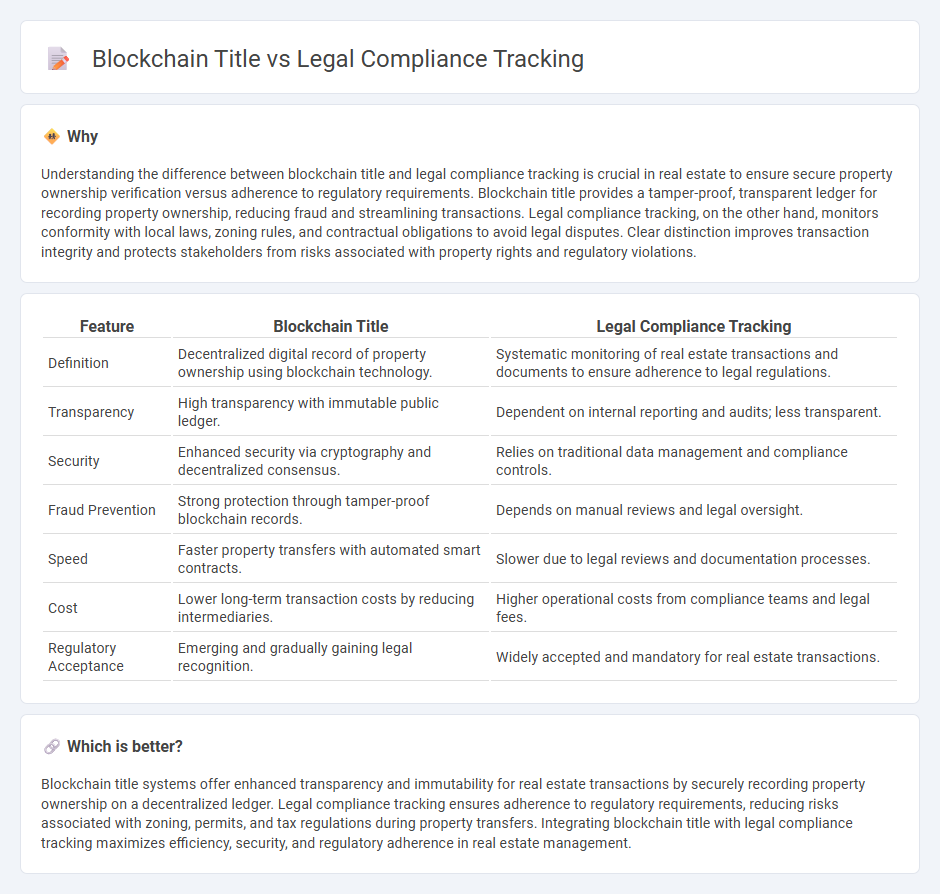 Blockchain Title vs Legal Compliance Tracking

Why

Understanding the difference between blockchain title and legal compliance tracking is crucial in real estate to ensure secure property ownership verification versus adherence to regulatory requirements. Blockchain title provides a tamper-proof, transparent ledger for recording property ownership, reducing fraud and streamlining transactions. Legal compliance tracking, on the other hand, monitors conformity with local laws, zoning rules, and contractual obligations to avoid legal disputes. Clear distinction improves transaction integrity and protects stakeholders from risks associated with property rights and regulatory violations.

| Feature | Blockchain Title | Legal Compliance Tracking |
|---|---|---|
| Definition | Decentralized digital record of property ownership using blockchain technology. | Systematic monitoring of real estate transactions and documents to ensure adherence to legal regulations. |
| Transparency | High transparency with immutable public ledger. | Dependent on internal reporting and audits; less transparent. |
| Security | Enhanced security via cryptography and decentralized consensus. | Relies on traditional data management and compliance controls. |
| Fraud Prevention | Strong protection through tamper-proof blockchain records. | Depends on manual reviews and legal oversight. |
| Speed | Faster property transfers with automated smart contracts. | Slower due to legal reviews and documentation processes. |
| Cost | Lower long-term transaction costs by reducing intermediaries. | Higher operational costs from compliance teams and legal fees. |
| Regulatory Acceptance | Emerging and gradually gaining legal recognition. | Widely accepted and mandatory for real estate transactions. |

Which is better?

Blockchain title systems offer enhanced transparency and immutability for real estate transactions by securely recording property ownership on a decentralized ledger. Legal compliance tracking ensures adherence to regulatory requirements, reducing risks associated with zoning, permits, and tax regulations during property transfers. Integrating blockchain title with legal compliance tracking maximizes efficiency, security, and regulatory adherence in real estate management.