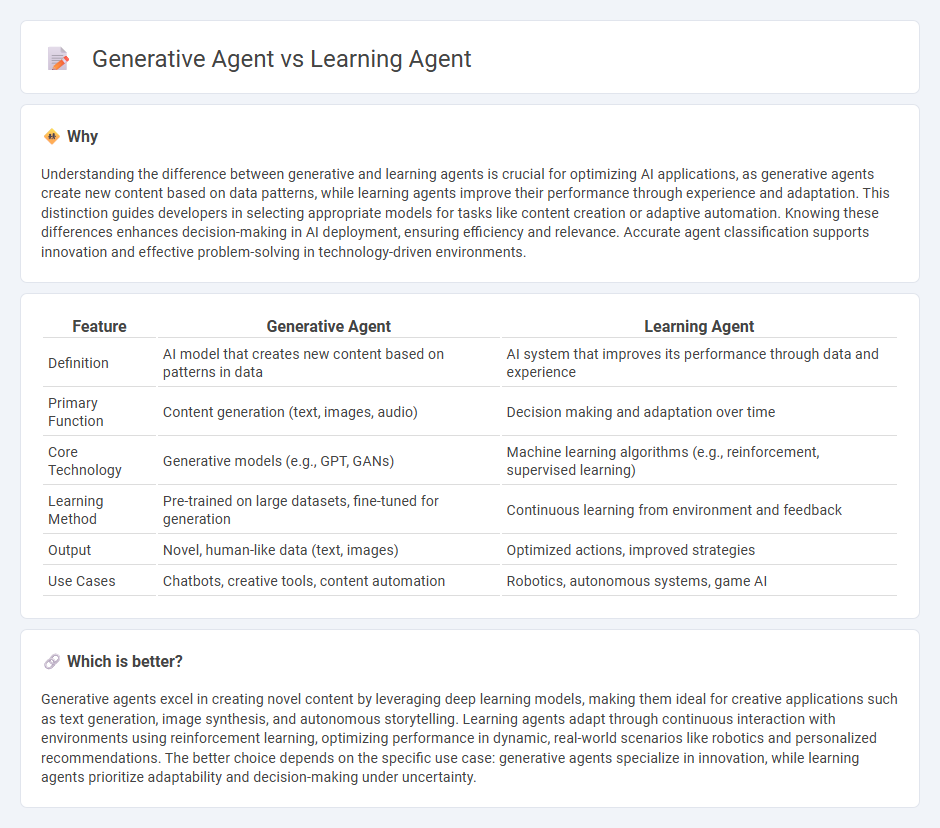 Generative Agent vs Learning Agent

Why

Understanding the difference between generative and learning agents is crucial for optimizing AI applications, as generative agents create new content based on data patterns, while learning agents improve their performance through experience and adaptation. This distinction guides developers in selecting appropriate models for tasks like content creation or adaptive automation. Knowing these differences enhances decision-making in AI deployment, ensuring efficiency and relevance. Accurate agent classification supports innovation and effective problem-solving in technology-driven environments.

| Feature | Generative Agent | Learning Agent |
|---|---|---|
| Definition | AI model that creates new content based on patterns in data | AI system that improves its performance through data and experience |
| Primary Function | Content generation (text, images, audio) | Decision making and adaptation over time |
| Core Technology | Generative models (e.g., GPT, GANs) | Machine learning algorithms (e.g., reinforcement, supervised learning) |
| Learning Method | Pre-trained on large datasets, fine-tuned for generation | Continuous learning from environment and feedback |
| Output | Novel, human-like data (text, images) | Optimized actions, improved strategies |
| Use Cases | Chatbots, creative tools, content automation | Robotics, autonomous systems, game AI |

Which is better?

Generative agents excel in creating novel content by leveraging deep learning models, making them ideal for creative applications such as text generation, image synthesis, and autonomous storytelling. Learning agents adapt through continuous interaction with environments using reinforcement learning, optimizing performance in dynamic, real-world scenarios like robotics and personalized recommendations. The better choice depends on the specific use case: generative agents specialize in innovation, while learning agents prioritize adaptability and decision-making under uncertainty.