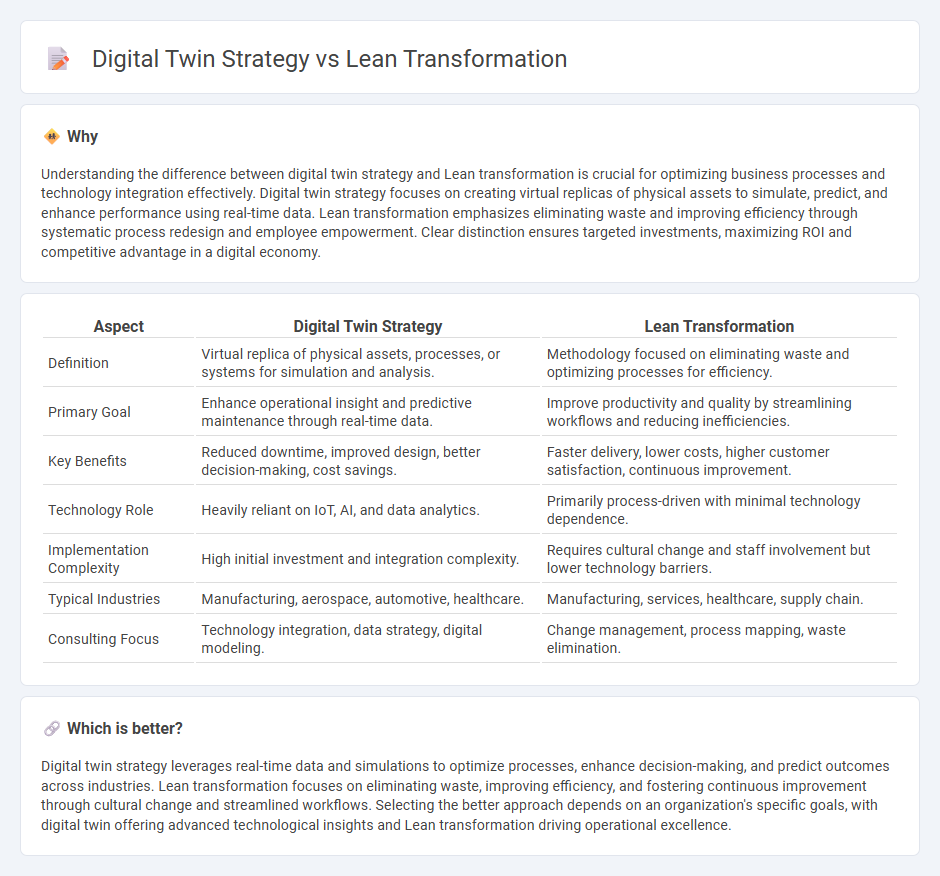 Digital Twin Strategy vs Lean Transformation

Why

Understanding the difference between digital twin strategy and Lean transformation is crucial for optimizing business processes and technology integration effectively. Digital twin strategy focuses on creating virtual replicas of physical assets to simulate, predict, and enhance performance using real-time data. Lean transformation emphasizes eliminating waste and improving efficiency through systematic process redesign and employee empowerment. Clear distinction ensures targeted investments, maximizing ROI and competitive advantage in a digital economy.

| Aspect | Digital Twin Strategy | Lean Transformation |
|---|---|---|
| Definition | Virtual replica of physical assets, processes, or systems for simulation and analysis. | Methodology focused on eliminating waste and optimizing processes for efficiency. |
| Primary Goal | Enhance operational insight and predictive maintenance through real-time data. | Improve productivity and quality by streamlining workflows and reducing inefficiencies. |
| Key Benefits | Reduced downtime, improved design, better decision-making, cost savings. | Faster delivery, lower costs, higher customer satisfaction, continuous improvement. |
| Technology Role | Heavily reliant on IoT, AI, and data analytics. | Primarily process-driven with minimal technology dependence. |
| Implementation Complexity | High initial investment and integration complexity. | Requires cultural change and staff involvement but lower technology barriers. |
| Typical Industries | Manufacturing, aerospace, automotive, healthcare. | Manufacturing, services, healthcare, supply chain. |
| Consulting Focus | Technology integration, data strategy, digital modeling. | Change management, process mapping, waste elimination. |

Which is better?

Digital twin strategy leverages real-time data and simulations to optimize processes, enhance decision-making, and predict outcomes across industries. Lean transformation focuses on eliminating waste, improving efficiency, and fostering continuous improvement through cultural change and streamlined workflows. Selecting the better approach depends on an organization's specific goals, with digital twin offering advanced technological insights and Lean transformation driving operational excellence.