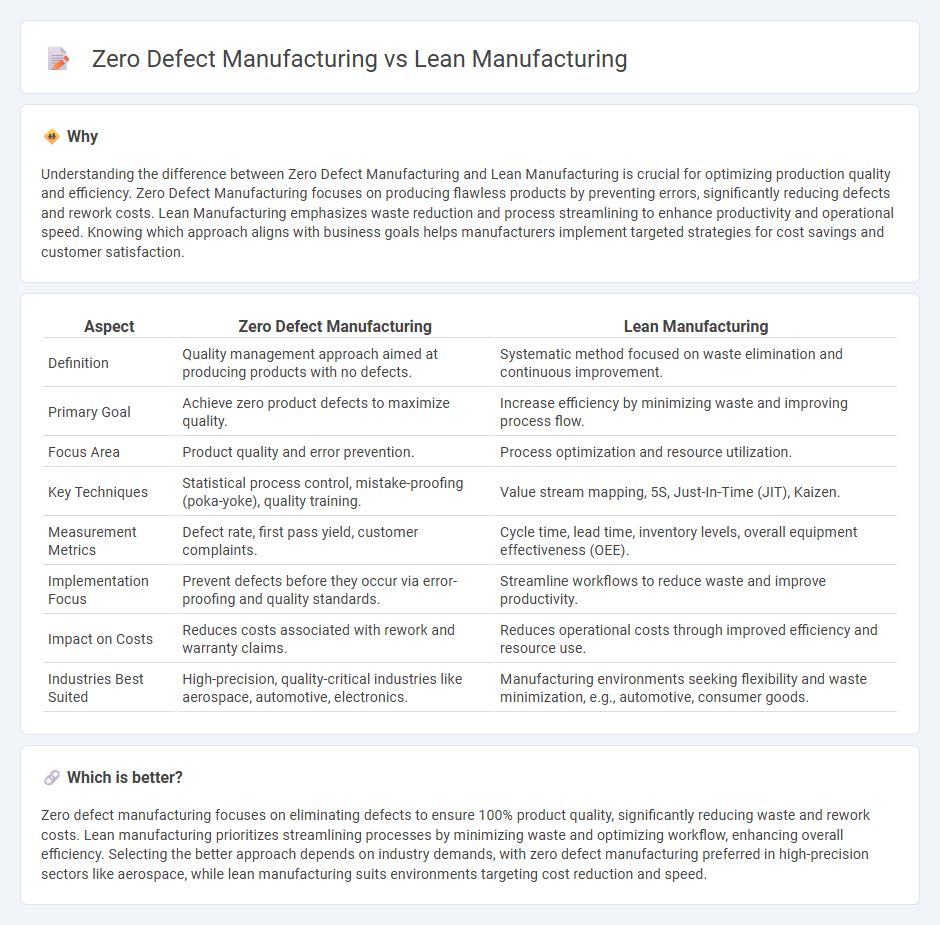 Zero Defect Manufacturing vs Lean Manufacturing

Why

Understanding the difference between Zero Defect Manufacturing and Lean Manufacturing is crucial for optimizing production quality and efficiency. Zero Defect Manufacturing focuses on producing flawless products by preventing errors, significantly reducing defects and rework costs. Lean Manufacturing emphasizes waste reduction and process streamlining to enhance productivity and operational speed. Knowing which approach aligns with business goals helps manufacturers implement targeted strategies for cost savings and customer satisfaction.

| Aspect | Zero Defect Manufacturing | Lean Manufacturing |
|---|---|---|
| Definition | Quality management approach aimed at producing products with no defects. | Systematic method focused on waste elimination and continuous improvement. |
| Primary Goal | Achieve zero product defects to maximize quality. | Increase efficiency by minimizing waste and improving process flow. |
| Focus Area | Product quality and error prevention. | Process optimization and resource utilization. |
| Key Techniques | Statistical process control, mistake-proofing (poka-yoke), quality training. | Value stream mapping, 5S, Just-In-Time (JIT), Kaizen. |
| Measurement Metrics | Defect rate, first pass yield, customer complaints. | Cycle time, lead time, inventory levels, overall equipment effectiveness (OEE). |
| Implementation Focus | Prevent defects before they occur via error-proofing and quality standards. | Streamline workflows to reduce waste and improve productivity. |
| Impact on Costs | Reduces costs associated with rework and warranty claims. | Reduces operational costs through improved efficiency and resource use. |
| Industries Best Suited | High-precision, quality-critical industries like aerospace, automotive, electronics. | Manufacturing environments seeking flexibility and waste minimization, e.g., automotive, consumer goods. |

Which is better?

Zero defect manufacturing focuses on eliminating defects to ensure 100% product quality, significantly reducing waste and rework costs. Lean manufacturing prioritizes streamlining processes by minimizing waste and optimizing workflow, enhancing overall efficiency. Selecting the better approach depends on industry demands, with zero defect manufacturing preferred in high-precision sectors like aerospace, while lean manufacturing suits environments targeting cost reduction and speed.