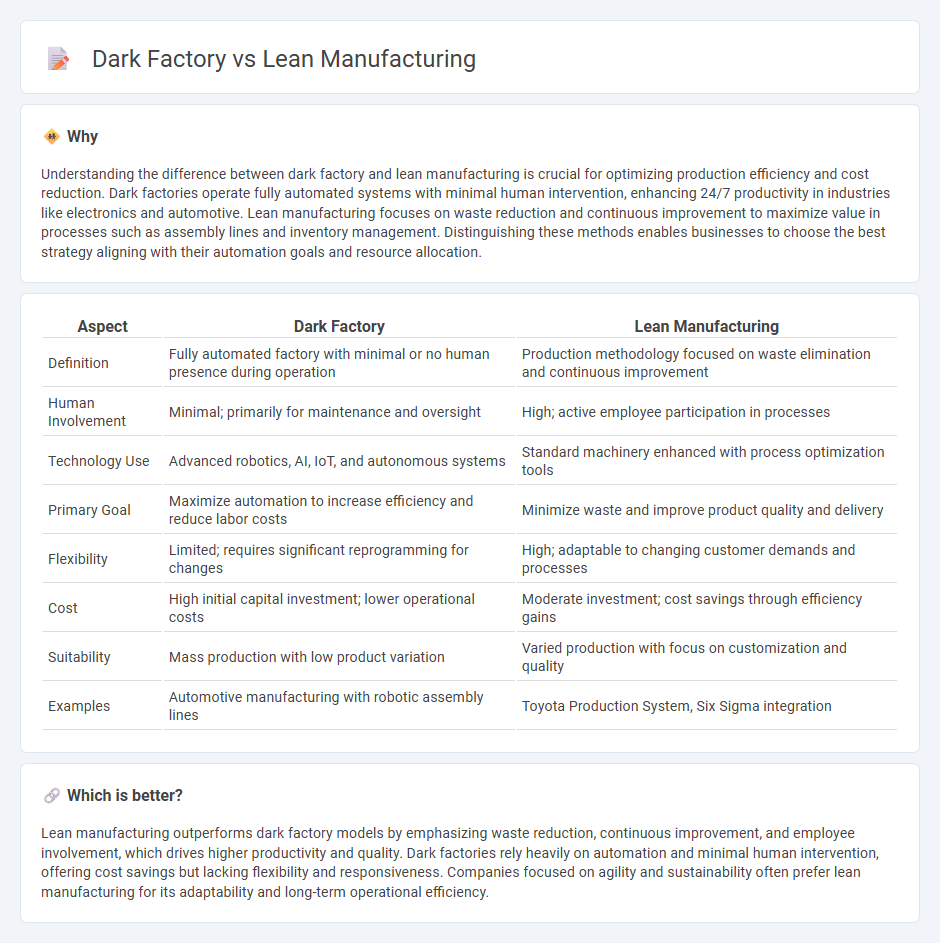 Dark Factory vs Lean Manufacturing

Why

Understanding the difference between dark factory and lean manufacturing is crucial for optimizing production efficiency and cost reduction. Dark factories operate fully automated systems with minimal human intervention, enhancing 24/7 productivity in industries like electronics and automotive. Lean manufacturing focuses on waste reduction and continuous improvement to maximize value in processes such as assembly lines and inventory management. Distinguishing these methods enables businesses to choose the best strategy aligning with their automation goals and resource allocation.

| Aspect | Dark Factory | Lean Manufacturing |
|---|---|---|
| Definition | Fully automated factory with minimal or no human presence during operation | Production methodology focused on waste elimination and continuous improvement |
| Human Involvement | Minimal; primarily for maintenance and oversight | High; active employee participation in processes |
| Technology Use | Advanced robotics, AI, IoT, and autonomous systems | Standard machinery enhanced with process optimization tools |
| Primary Goal | Maximize automation to increase efficiency and reduce labor costs | Minimize waste and improve product quality and delivery |
| Flexibility | Limited; requires significant reprogramming for changes | High; adaptable to changing customer demands and processes |
| Cost | High initial capital investment; lower operational costs | Moderate investment; cost savings through efficiency gains |
| Suitability | Mass production with low product variation | Varied production with focus on customization and quality |
| Examples | Automotive manufacturing with robotic assembly lines | Toyota Production System, Six Sigma integration |

Which is better?

Lean manufacturing outperforms dark factory models by emphasizing waste reduction, continuous improvement, and employee involvement, which drives higher productivity and quality. Dark factories rely heavily on automation and minimal human intervention, offering cost savings but lacking flexibility and responsiveness. Companies focused on agility and sustainability often prefer lean manufacturing for its adaptability and long-term operational efficiency.