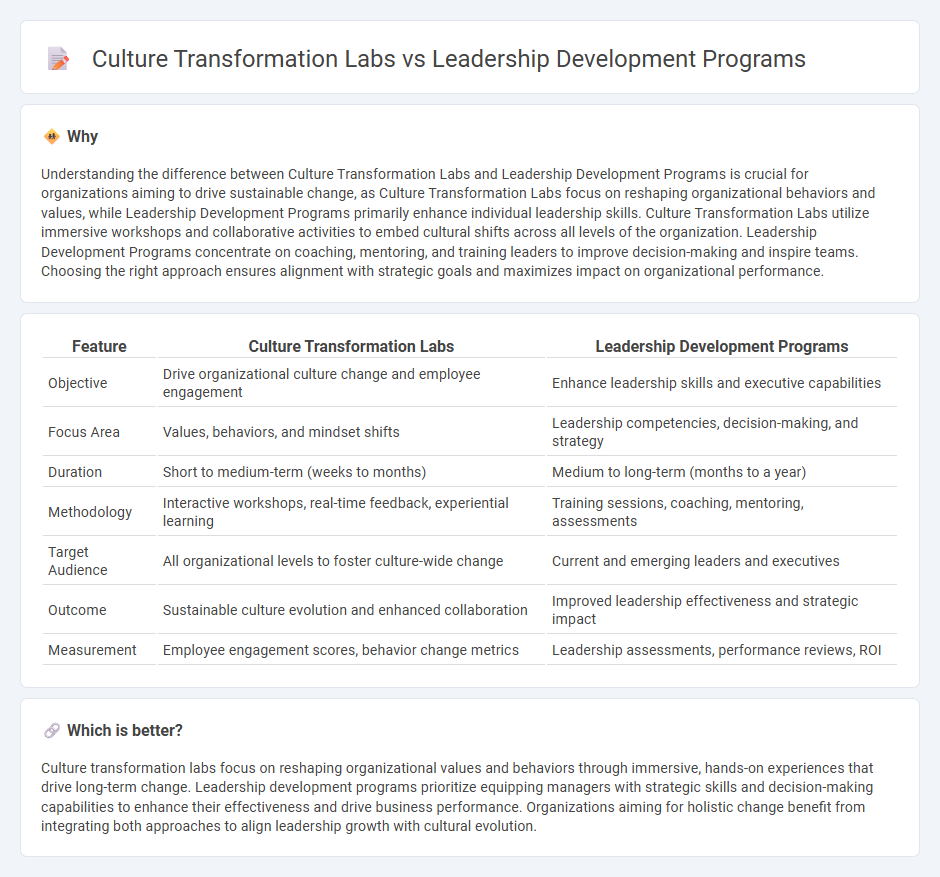 Culture Transformation Labs vs Leadership Development Programs

Why

Understanding the difference between Culture Transformation Labs and Leadership Development Programs is crucial for organizations aiming to drive sustainable change, as Culture Transformation Labs focus on reshaping organizational behaviors and values, while Leadership Development Programs primarily enhance individual leadership skills. Culture Transformation Labs utilize immersive workshops and collaborative activities to embed cultural shifts across all levels of the organization. Leadership Development Programs concentrate on coaching, mentoring, and training leaders to improve decision-making and inspire teams. Choosing the right approach ensures alignment with strategic goals and maximizes impact on organizational performance.

| Feature | Culture Transformation Labs | Leadership Development Programs |
|---|---|---|
| Objective | Drive organizational culture change and employee engagement | Enhance leadership skills and executive capabilities |
| Focus Area | Values, behaviors, and mindset shifts | Leadership competencies, decision-making, and strategy |
| Duration | Short to medium-term (weeks to months) | Medium to long-term (months to a year) |
| Methodology | Interactive workshops, real-time feedback, experiential learning | Training sessions, coaching, mentoring, assessments |
| Target Audience | All organizational levels to foster culture-wide change | Current and emerging leaders and executives |
| Outcome | Sustainable culture evolution and enhanced collaboration | Improved leadership effectiveness and strategic impact |
| Measurement | Employee engagement scores, behavior change metrics | Leadership assessments, performance reviews, ROI |

Which is better?

Culture transformation labs focus on reshaping organizational values and behaviors through immersive, hands-on experiences that drive long-term change. Leadership development programs prioritize equipping managers with strategic skills and decision-making capabilities to enhance their effectiveness and drive business performance. Organizations aiming for holistic change benefit from integrating both approaches to align leadership growth with cultural evolution.