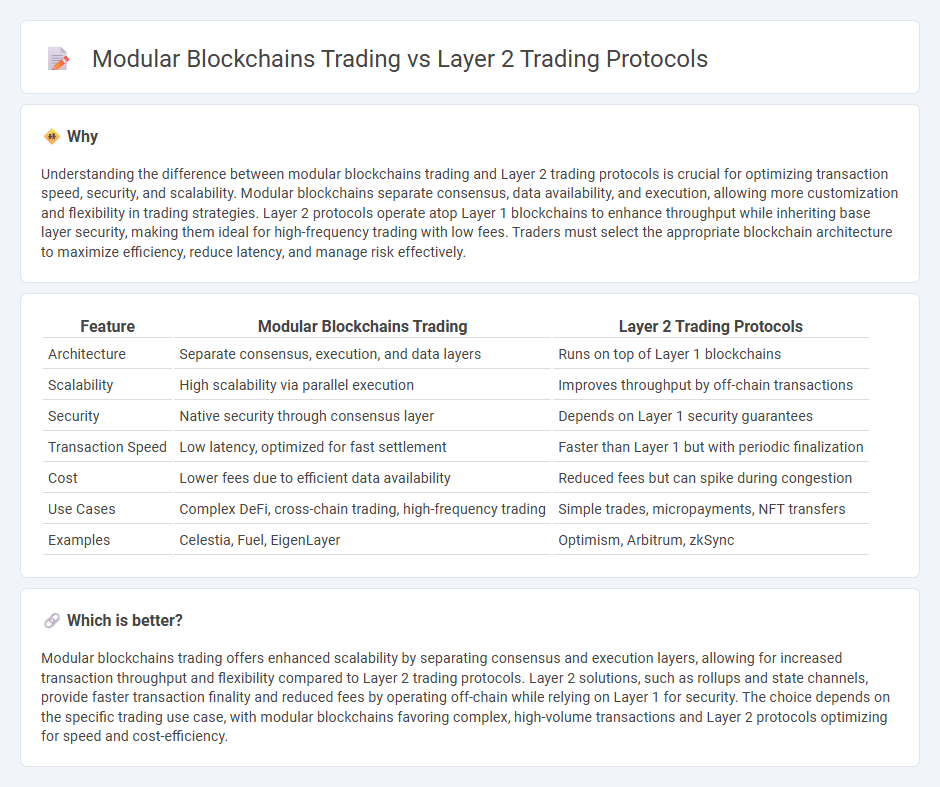 Modular Blockchains Trading vs Layer 2 Trading Protocols

Why

Understanding the difference between modular blockchains trading and Layer 2 trading protocols is crucial for optimizing transaction speed, security, and scalability. Modular blockchains separate consensus, data availability, and execution, allowing more customization and flexibility in trading strategies. Layer 2 protocols operate atop Layer 1 blockchains to enhance throughput while inheriting base layer security, making them ideal for high-frequency trading with low fees. Traders must select the appropriate blockchain architecture to maximize efficiency, reduce latency, and manage risk effectively.

| Feature | Modular Blockchains Trading | Layer 2 Trading Protocols |
|---|---|---|
| Architecture | Separate consensus, execution, and data layers | Runs on top of Layer 1 blockchains |
| Scalability | High scalability via parallel execution | Improves throughput by off-chain transactions |
| Security | Native security through consensus layer | Depends on Layer 1 security guarantees |
| Transaction Speed | Low latency, optimized for fast settlement | Faster than Layer 1 but with periodic finalization |
| Cost | Lower fees due to efficient data availability | Reduced fees but can spike during congestion |
| Use Cases | Complex DeFi, cross-chain trading, high-frequency trading | Simple trades, micropayments, NFT transfers |
| Examples | Celestia, Fuel, EigenLayer | Optimism, Arbitrum, zkSync |

Which is better?

Modular blockchains trading offers enhanced scalability by separating consensus and execution layers, allowing for increased transaction throughput and flexibility compared to Layer 2 trading protocols. Layer 2 solutions, such as rollups and state channels, provide faster transaction finality and reduced fees by operating off-chain while relying on Layer 1 for security. The choice depends on the specific trading use case, with modular blockchains favoring complex, high-volume transactions and Layer 2 protocols optimizing for speed and cost-efficiency.