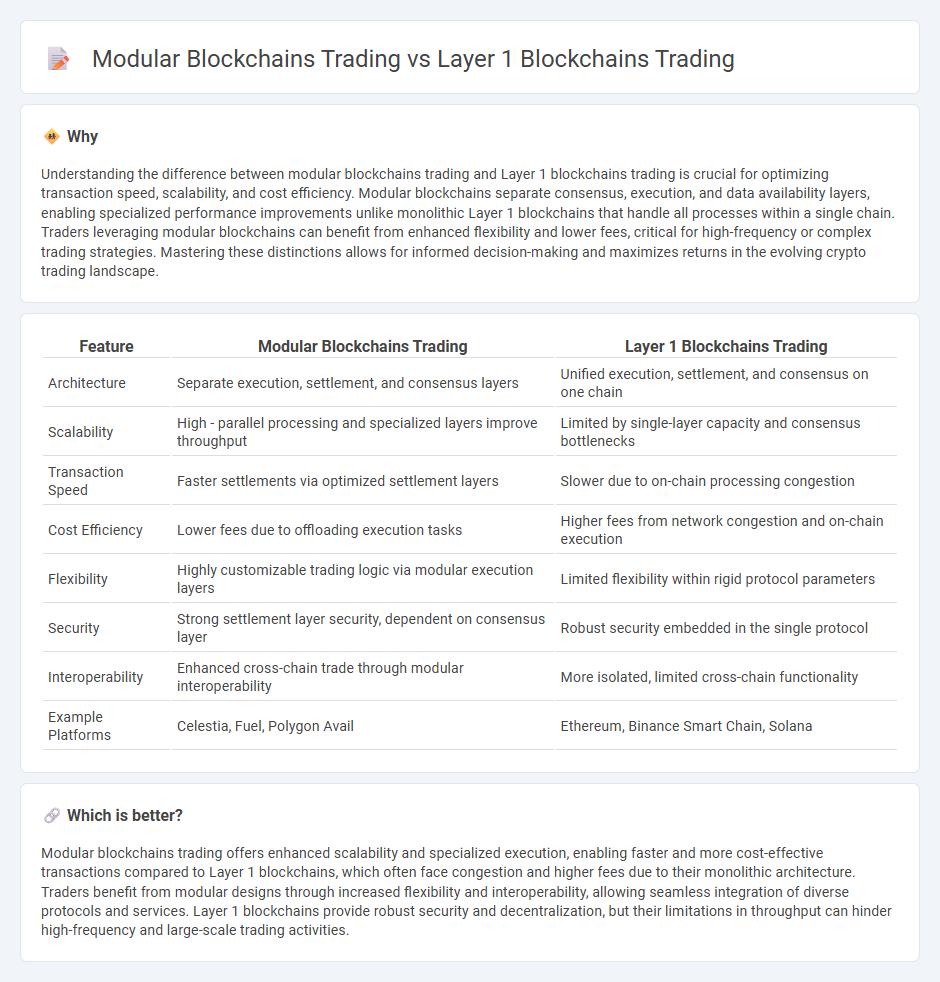 Modular Blockchains Trading vs Layer 1 Blockchains Trading

Why

Understanding the difference between modular blockchains trading and Layer 1 blockchains trading is crucial for optimizing transaction speed, scalability, and cost efficiency. Modular blockchains separate consensus, execution, and data availability layers, enabling specialized performance improvements unlike monolithic Layer 1 blockchains that handle all processes within a single chain. Traders leveraging modular blockchains can benefit from enhanced flexibility and lower fees, critical for high-frequency or complex trading strategies. Mastering these distinctions allows for informed decision-making and maximizes returns in the evolving crypto trading landscape.

| Feature | Modular Blockchains Trading | Layer 1 Blockchains Trading |
|---|---|---|
| Architecture | Separate execution, settlement, and consensus layers | Unified execution, settlement, and consensus on one chain |
| Scalability | High - parallel processing and specialized layers improve throughput | Limited by single-layer capacity and consensus bottlenecks |
| Transaction Speed | Faster settlements via optimized settlement layers | Slower due to on-chain processing congestion |
| Cost Efficiency | Lower fees due to offloading execution tasks | Higher fees from network congestion and on-chain execution |
| Flexibility | Highly customizable trading logic via modular execution layers | Limited flexibility within rigid protocol parameters |
| Security | Strong settlement layer security, dependent on consensus layer | Robust security embedded in the single protocol |
| Interoperability | Enhanced cross-chain trade through modular interoperability | More isolated, limited cross-chain functionality |
| Example Platforms | Celestia, Fuel, Polygon Avail | Ethereum, Binance Smart Chain, Solana |

Which is better?

Modular blockchains trading offers enhanced scalability and specialized execution, enabling faster and more cost-effective transactions compared to Layer 1 blockchains, which often face congestion and higher fees due to their monolithic architecture. Traders benefit from modular designs through increased flexibility and interoperability, allowing seamless integration of diverse protocols and services. Layer 1 blockchains provide robust security and decentralization, but their limitations in throughput can hinder high-frequency and large-scale trading activities.