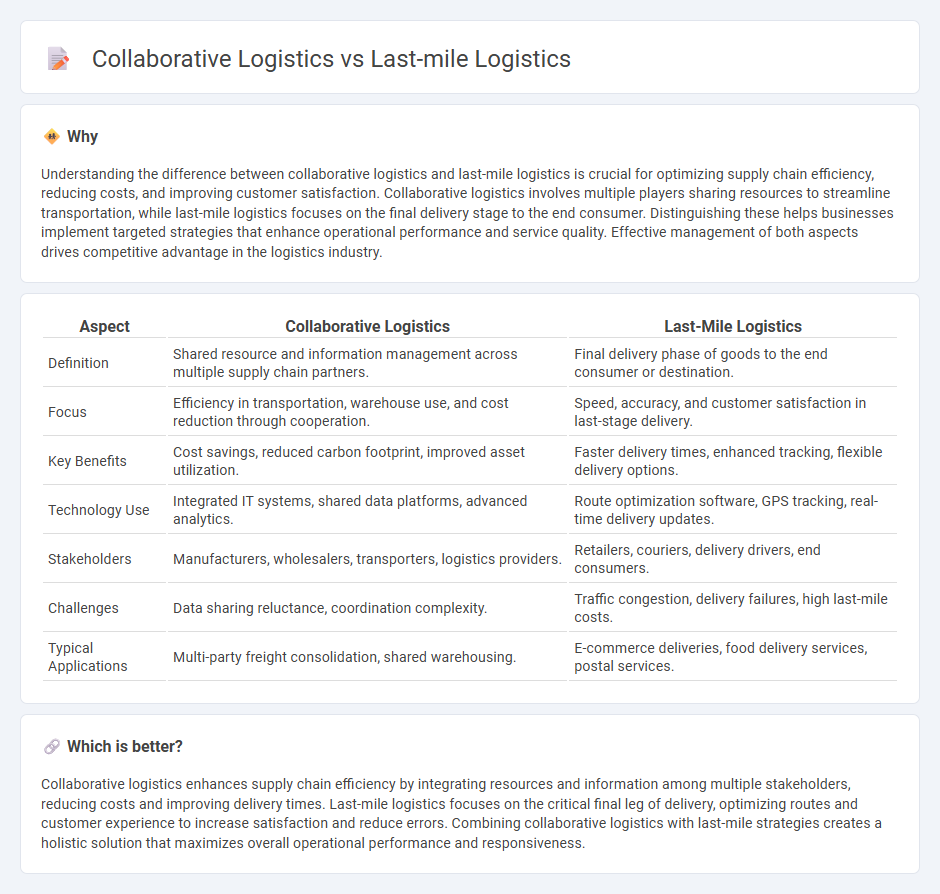 Collaborative Logistics vs Last-mile Logistics

Why

Understanding the difference between collaborative logistics and last-mile logistics is crucial for optimizing supply chain efficiency, reducing costs, and improving customer satisfaction. Collaborative logistics involves multiple players sharing resources to streamline transportation, while last-mile logistics focuses on the final delivery stage to the end consumer. Distinguishing these helps businesses implement targeted strategies that enhance operational performance and service quality. Effective management of both aspects drives competitive advantage in the logistics industry.

| Aspect | Collaborative Logistics | Last-Mile Logistics |
|---|---|---|
| Definition | Shared resource and information management across multiple supply chain partners. | Final delivery phase of goods to the end consumer or destination. |
| Focus | Efficiency in transportation, warehouse use, and cost reduction through cooperation. | Speed, accuracy, and customer satisfaction in last-stage delivery. |
| Key Benefits | Cost savings, reduced carbon footprint, improved asset utilization. | Faster delivery times, enhanced tracking, flexible delivery options. |
| Technology Use | Integrated IT systems, shared data platforms, advanced analytics. | Route optimization software, GPS tracking, real-time delivery updates. |
| Stakeholders | Manufacturers, wholesalers, transporters, logistics providers. | Retailers, couriers, delivery drivers, end consumers. |
| Challenges | Data sharing reluctance, coordination complexity. | Traffic congestion, delivery failures, high last-mile costs. |
| Typical Applications | Multi-party freight consolidation, shared warehousing. | E-commerce deliveries, food delivery services, postal services. |

Which is better?

Collaborative logistics enhances supply chain efficiency by integrating resources and information among multiple stakeholders, reducing costs and improving delivery times. Last-mile logistics focuses on the critical final leg of delivery, optimizing routes and customer experience to increase satisfaction and reduce errors. Combining collaborative logistics with last-mile strategies creates a holistic solution that maximizes overall operational performance and responsiveness.