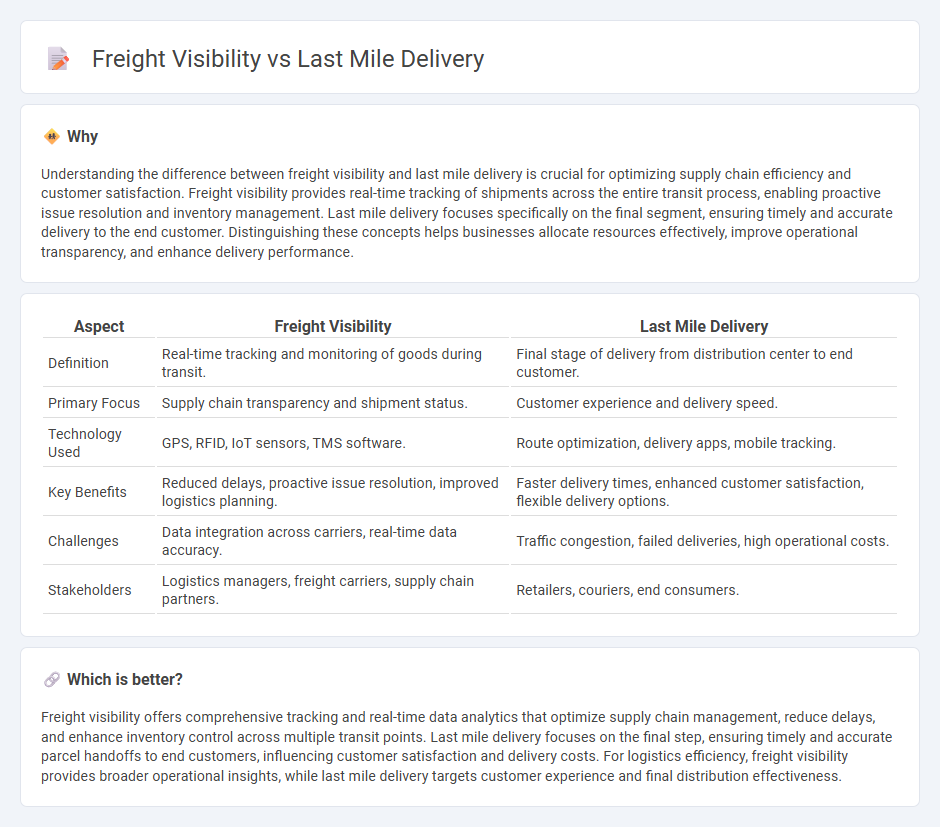 Freight Visibility vs Last Mile Delivery

Why

Understanding the difference between freight visibility and last mile delivery is crucial for optimizing supply chain efficiency and customer satisfaction. Freight visibility provides real-time tracking of shipments across the entire transit process, enabling proactive issue resolution and inventory management. Last mile delivery focuses specifically on the final segment, ensuring timely and accurate delivery to the end customer. Distinguishing these concepts helps businesses allocate resources effectively, improve operational transparency, and enhance delivery performance.

| Aspect | Freight Visibility | Last Mile Delivery |
|---|---|---|
| Definition | Real-time tracking and monitoring of goods during transit. | Final stage of delivery from distribution center to end customer. |
| Primary Focus | Supply chain transparency and shipment status. | Customer experience and delivery speed. |
| Technology Used | GPS, RFID, IoT sensors, TMS software. | Route optimization, delivery apps, mobile tracking. |
| Key Benefits | Reduced delays, proactive issue resolution, improved logistics planning. | Faster delivery times, enhanced customer satisfaction, flexible delivery options. |
| Challenges | Data integration across carriers, real-time data accuracy. | Traffic congestion, failed deliveries, high operational costs. |
| Stakeholders | Logistics managers, freight carriers, supply chain partners. | Retailers, couriers, end consumers. |

Which is better?

Freight visibility offers comprehensive tracking and real-time data analytics that optimize supply chain management, reduce delays, and enhance inventory control across multiple transit points. Last mile delivery focuses on the final step, ensuring timely and accurate parcel handoffs to end customers, influencing customer satisfaction and delivery costs. For logistics efficiency, freight visibility provides broader operational insights, while last mile delivery targets customer experience and final distribution effectiveness.