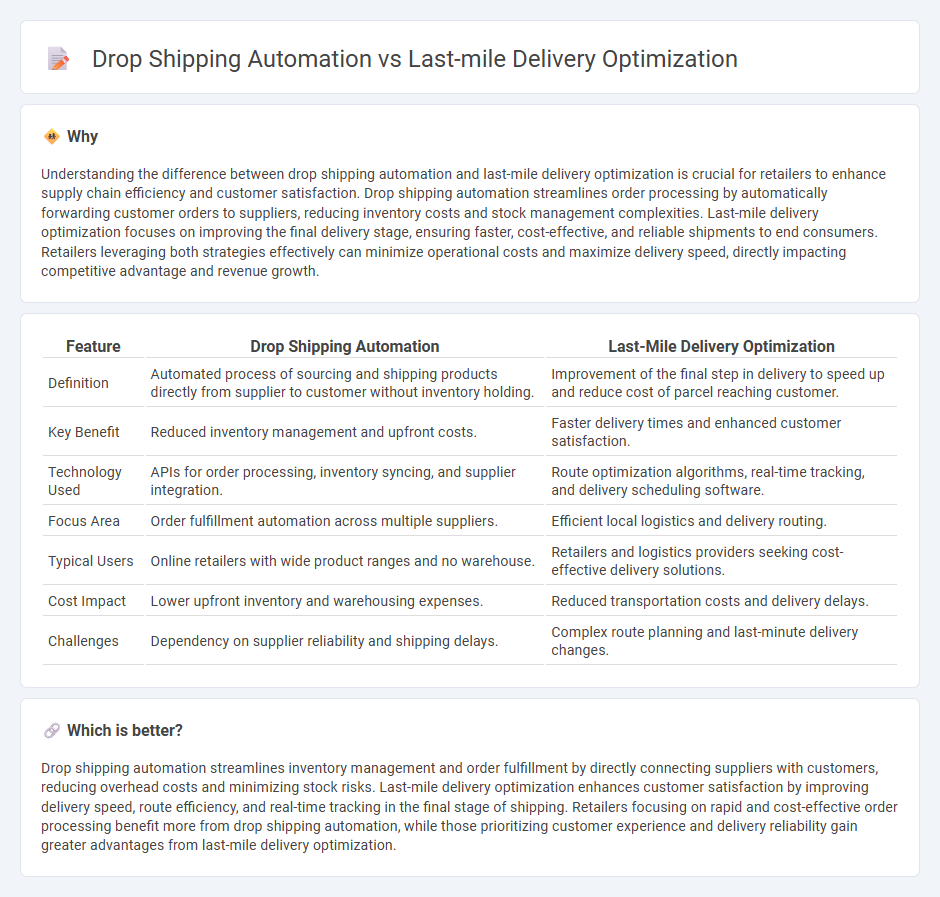 Drop Shipping Automation vs Last-mile Delivery Optimization

Why

Understanding the difference between drop shipping automation and last-mile delivery optimization is crucial for retailers to enhance supply chain efficiency and customer satisfaction. Drop shipping automation streamlines order processing by automatically forwarding customer orders to suppliers, reducing inventory costs and stock management complexities. Last-mile delivery optimization focuses on improving the final delivery stage, ensuring faster, cost-effective, and reliable shipments to end consumers. Retailers leveraging both strategies effectively can minimize operational costs and maximize delivery speed, directly impacting competitive advantage and revenue growth.

| Feature | Drop Shipping Automation | Last-Mile Delivery Optimization |
|---|---|---|
| Definition | Automated process of sourcing and shipping products directly from supplier to customer without inventory holding. | Improvement of the final step in delivery to speed up and reduce cost of parcel reaching customer. |
| Key Benefit | Reduced inventory management and upfront costs. | Faster delivery times and enhanced customer satisfaction. |
| Technology Used | APIs for order processing, inventory syncing, and supplier integration. | Route optimization algorithms, real-time tracking, and delivery scheduling software. |
| Focus Area | Order fulfillment automation across multiple suppliers. | Efficient local logistics and delivery routing. |
| Typical Users | Online retailers with wide product ranges and no warehouse. | Retailers and logistics providers seeking cost-effective delivery solutions. |
| Cost Impact | Lower upfront inventory and warehousing expenses. | Reduced transportation costs and delivery delays. |
| Challenges | Dependency on supplier reliability and shipping delays. | Complex route planning and last-minute delivery changes. |

Which is better?

Drop shipping automation streamlines inventory management and order fulfillment by directly connecting suppliers with customers, reducing overhead costs and minimizing stock risks. Last-mile delivery optimization enhances customer satisfaction by improving delivery speed, route efficiency, and real-time tracking in the final stage of shipping. Retailers focusing on rapid and cost-effective order processing benefit more from drop shipping automation, while those prioritizing customer experience and delivery reliability gain greater advantages from last-mile delivery optimization.