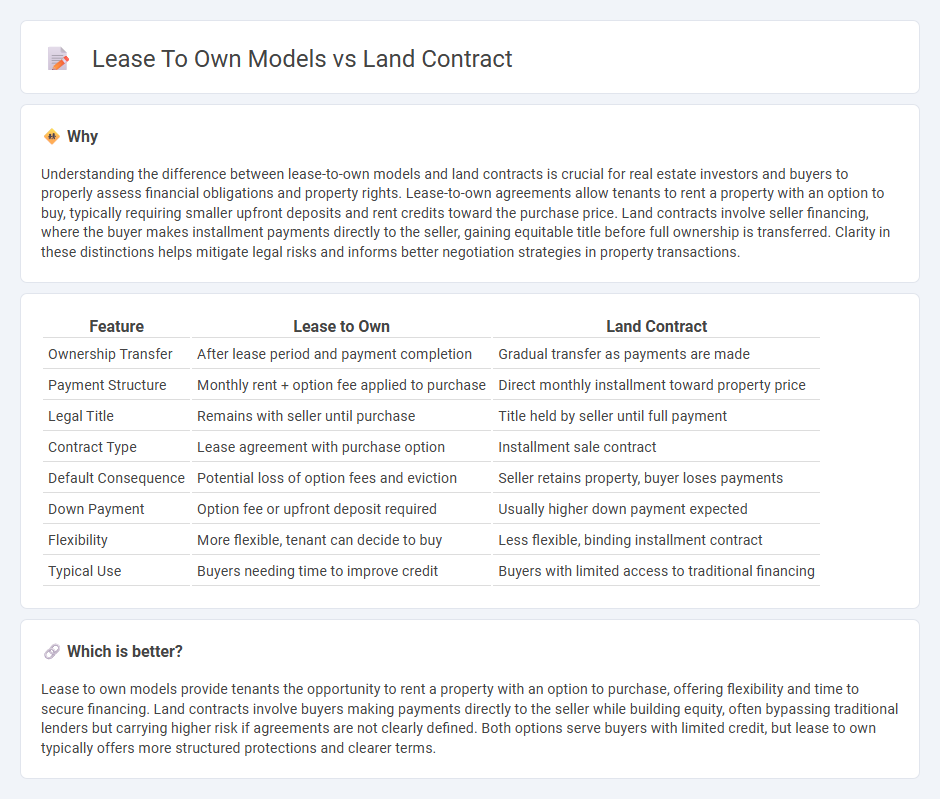 Lease To Own Models vs Land Contract

Why

Understanding the difference between lease-to-own models and land contracts is crucial for real estate investors and buyers to properly assess financial obligations and property rights. Lease-to-own agreements allow tenants to rent a property with an option to buy, typically requiring smaller upfront deposits and rent credits toward the purchase price. Land contracts involve seller financing, where the buyer makes installment payments directly to the seller, gaining equitable title before full ownership is transferred. Clarity in these distinctions helps mitigate legal risks and informs better negotiation strategies in property transactions.

| Feature | Lease to Own | Land Contract |
|---|---|---|
| Ownership Transfer | After lease period and payment completion | Gradual transfer as payments are made |
| Payment Structure | Monthly rent + option fee applied to purchase | Direct monthly installment toward property price |
| Legal Title | Remains with seller until purchase | Title held by seller until full payment |
| Contract Type | Lease agreement with purchase option | Installment sale contract |
| Default Consequence | Potential loss of option fees and eviction | Seller retains property, buyer loses payments |
| Down Payment | Option fee or upfront deposit required | Usually higher down payment expected |
| Flexibility | More flexible, tenant can decide to buy | Less flexible, binding installment contract |
| Typical Use | Buyers needing time to improve credit | Buyers with limited access to traditional financing |

Which is better?

Lease to own models provide tenants the opportunity to rent a property with an option to purchase, offering flexibility and time to secure financing. Land contracts involve buyers making payments directly to the seller while building equity, often bypassing traditional lenders but carrying higher risk if agreements are not clearly defined. Both options serve buyers with limited credit, but lease to own typically offers more structured protections and clearer terms.