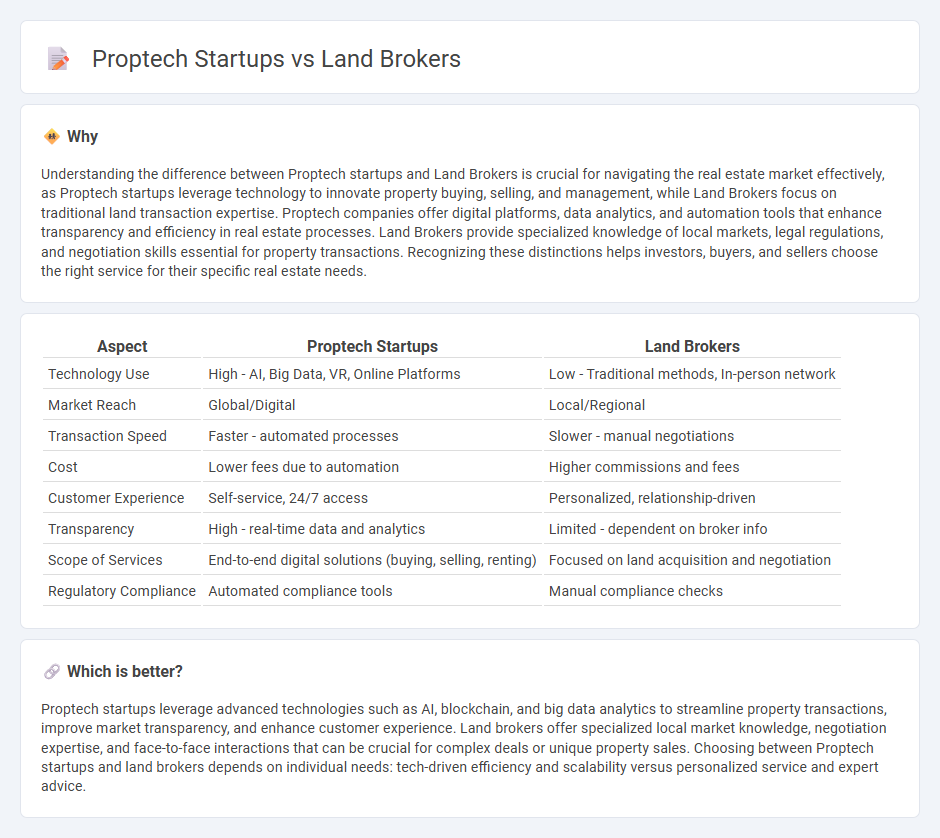 Proptech Startups vs Land Brokers

Why

Understanding the difference between Proptech startups and Land Brokers is crucial for navigating the real estate market effectively, as Proptech startups leverage technology to innovate property buying, selling, and management, while Land Brokers focus on traditional land transaction expertise. Proptech companies offer digital platforms, data analytics, and automation tools that enhance transparency and efficiency in real estate processes. Land Brokers provide specialized knowledge of local markets, legal regulations, and negotiation skills essential for property transactions. Recognizing these distinctions helps investors, buyers, and sellers choose the right service for their specific real estate needs.

| Aspect | Proptech Startups | Land Brokers |
|---|---|---|
| Technology Use | High - AI, Big Data, VR, Online Platforms | Low - Traditional methods, In-person network |
| Market Reach | Global/Digital | Local/Regional |
| Transaction Speed | Faster - automated processes | Slower - manual negotiations |
| Cost | Lower fees due to automation | Higher commissions and fees |
| Customer Experience | Self-service, 24/7 access | Personalized, relationship-driven |
| Transparency | High - real-time data and analytics | Limited - dependent on broker info |
| Scope of Services | End-to-end digital solutions (buying, selling, renting) | Focused on land acquisition and negotiation |
| Regulatory Compliance | Automated compliance tools | Manual compliance checks |

Which is better?

Proptech startups leverage advanced technologies such as AI, blockchain, and big data analytics to streamline property transactions, improve market transparency, and enhance customer experience. Land brokers offer specialized local market knowledge, negotiation expertise, and face-to-face interactions that can be crucial for complex deals or unique property sales. Choosing between Proptech startups and land brokers depends on individual needs: tech-driven efficiency and scalability versus personalized service and expert advice.