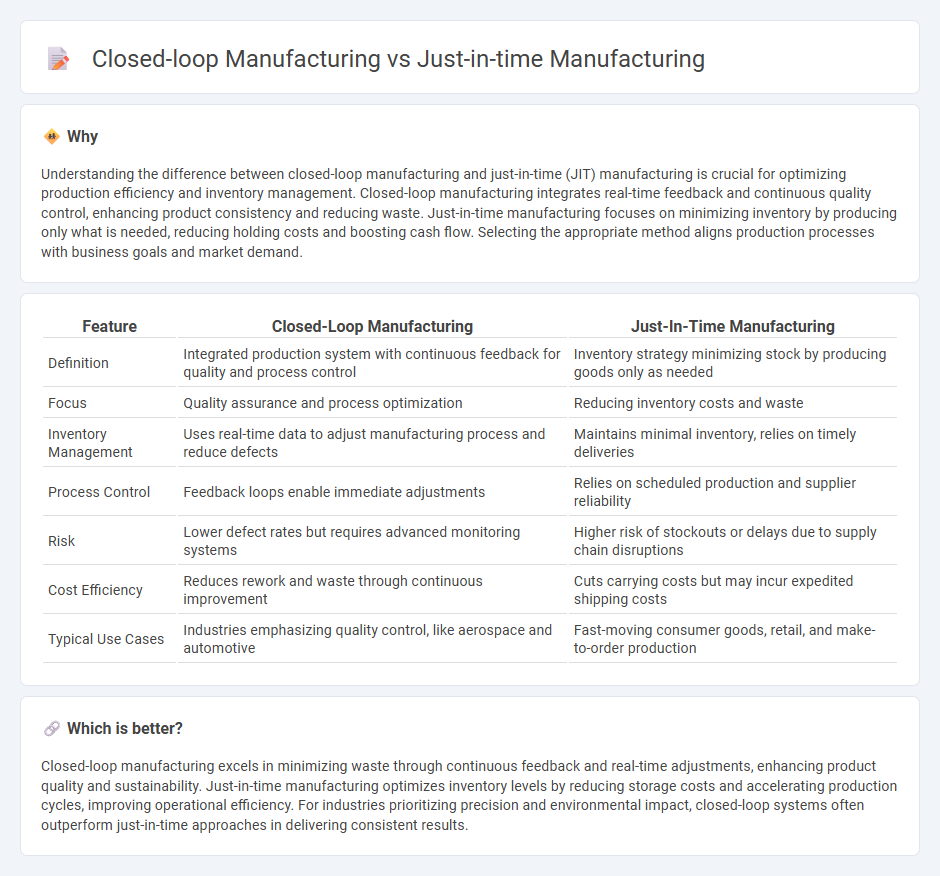 Closed-loop Manufacturing vs Just-in-time Manufacturing

Why

Understanding the difference between closed-loop manufacturing and just-in-time (JIT) manufacturing is crucial for optimizing production efficiency and inventory management. Closed-loop manufacturing integrates real-time feedback and continuous quality control, enhancing product consistency and reducing waste. Just-in-time manufacturing focuses on minimizing inventory by producing only what is needed, reducing holding costs and boosting cash flow. Selecting the appropriate method aligns production processes with business goals and market demand.

| Feature | Closed-Loop Manufacturing | Just-In-Time Manufacturing |
|---|---|---|
| Definition | Integrated production system with continuous feedback for quality and process control | Inventory strategy minimizing stock by producing goods only as needed |
| Focus | Quality assurance and process optimization | Reducing inventory costs and waste |
| Inventory Management | Uses real-time data to adjust manufacturing process and reduce defects | Maintains minimal inventory, relies on timely deliveries |
| Process Control | Feedback loops enable immediate adjustments | Relies on scheduled production and supplier reliability |
| Risk | Lower defect rates but requires advanced monitoring systems | Higher risk of stockouts or delays due to supply chain disruptions |
| Cost Efficiency | Reduces rework and waste through continuous improvement | Cuts carrying costs but may incur expedited shipping costs |
| Typical Use Cases | Industries emphasizing quality control, like aerospace and automotive | Fast-moving consumer goods, retail, and make-to-order production |

Which is better?

Closed-loop manufacturing excels in minimizing waste through continuous feedback and real-time adjustments, enhancing product quality and sustainability. Just-in-time manufacturing optimizes inventory levels by reducing storage costs and accelerating production cycles, improving operational efficiency. For industries prioritizing precision and environmental impact, closed-loop systems often outperform just-in-time approaches in delivering consistent results.