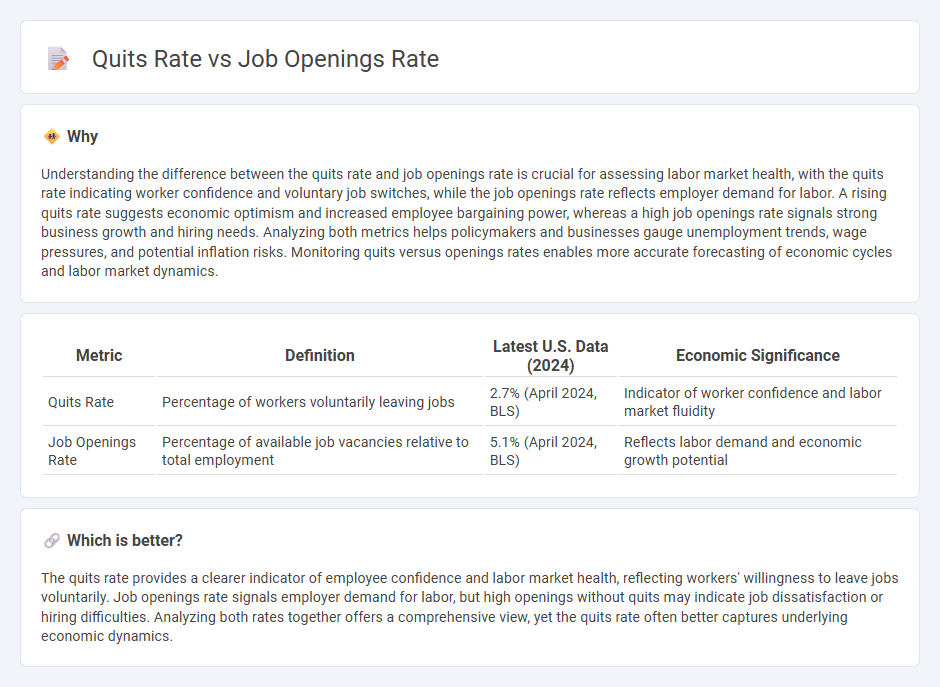 Quits Rate vs Job Openings Rate

Why

Understanding the difference between the quits rate and job openings rate is crucial for assessing labor market health, with the quits rate indicating worker confidence and voluntary job switches, while the job openings rate reflects employer demand for labor. A rising quits rate suggests economic optimism and increased employee bargaining power, whereas a high job openings rate signals strong business growth and hiring needs. Analyzing both metrics helps policymakers and businesses gauge unemployment trends, wage pressures, and potential inflation risks. Monitoring quits versus openings rates enables more accurate forecasting of economic cycles and labor market dynamics.

| Metric | Definition | Latest U.S. Data (2024) | Economic Significance |
|---|---|---|---|
| Quits Rate | Percentage of workers voluntarily leaving jobs | 2.7% (April 2024, BLS) | Indicator of worker confidence and labor market fluidity |
| Job Openings Rate | Percentage of available job vacancies relative to total employment | 5.1% (April 2024, BLS) | Reflects labor demand and economic growth potential |

Which is better?

The quits rate provides a clearer indicator of employee confidence and labor market health, reflecting workers' willingness to leave jobs voluntarily. Job openings rate signals employer demand for labor, but high openings without quits may indicate job dissatisfaction or hiring difficulties. Analyzing both rates together offers a comprehensive view, yet the quits rate often better captures underlying economic dynamics.