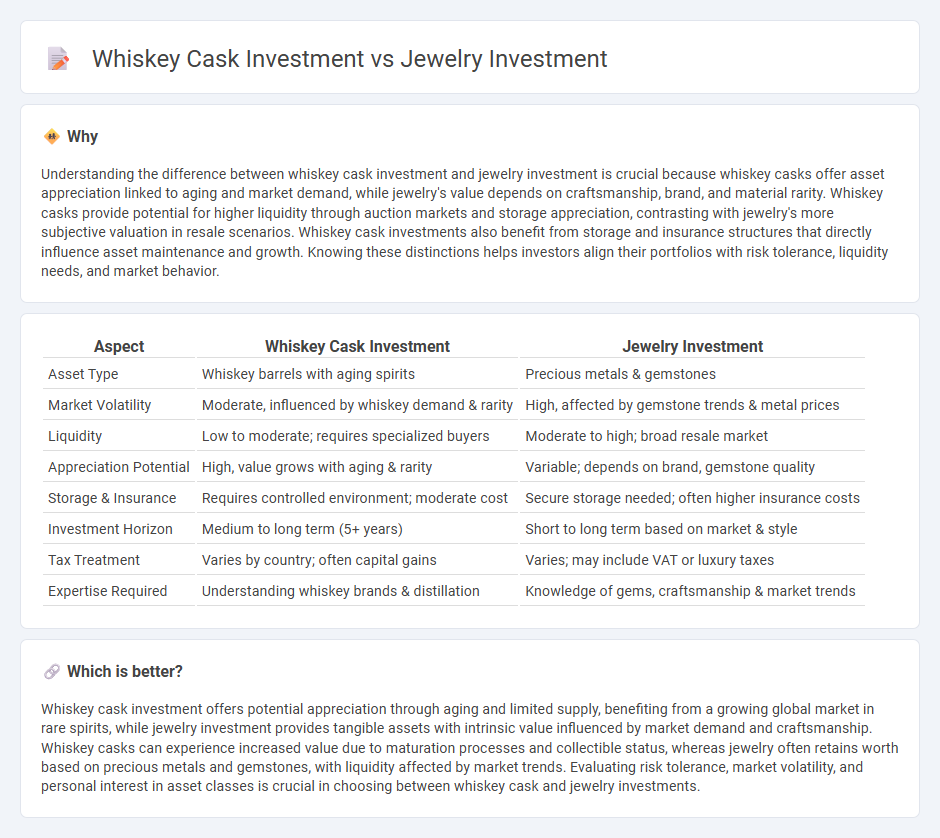 Whiskey Cask Investment vs Jewelry Investment

Why

Understanding the difference between whiskey cask investment and jewelry investment is crucial because whiskey casks offer asset appreciation linked to aging and market demand, while jewelry's value depends on craftsmanship, brand, and material rarity. Whiskey casks provide potential for higher liquidity through auction markets and storage appreciation, contrasting with jewelry's more subjective valuation in resale scenarios. Whiskey cask investments also benefit from storage and insurance structures that directly influence asset maintenance and growth. Knowing these distinctions helps investors align their portfolios with risk tolerance, liquidity needs, and market behavior.

| Aspect | Whiskey Cask Investment | Jewelry Investment |
|---|---|---|
| Asset Type | Whiskey barrels with aging spirits | Precious metals & gemstones |
| Market Volatility | Moderate, influenced by whiskey demand & rarity | High, affected by gemstone trends & metal prices |
| Liquidity | Low to moderate; requires specialized buyers | Moderate to high; broad resale market |
| Appreciation Potential | High, value grows with aging & rarity | Variable; depends on brand, gemstone quality |
| Storage & Insurance | Requires controlled environment; moderate cost | Secure storage needed; often higher insurance costs |
| Investment Horizon | Medium to long term (5+ years) | Short to long term based on market & style |
| Tax Treatment | Varies by country; often capital gains | Varies; may include VAT or luxury taxes |
| Expertise Required | Understanding whiskey brands & distillation | Knowledge of gems, craftsmanship & market trends |

Which is better?

Whiskey cask investment offers potential appreciation through aging and limited supply, benefiting from a growing global market in rare spirits, while jewelry investment provides tangible assets with intrinsic value influenced by market demand and craftsmanship. Whiskey casks can experience increased value due to maturation processes and collectible status, whereas jewelry often retains worth based on precious metals and gemstones, with liquidity affected by market trends. Evaluating risk tolerance, market volatility, and personal interest in asset classes is crucial in choosing between whiskey cask and jewelry investments.