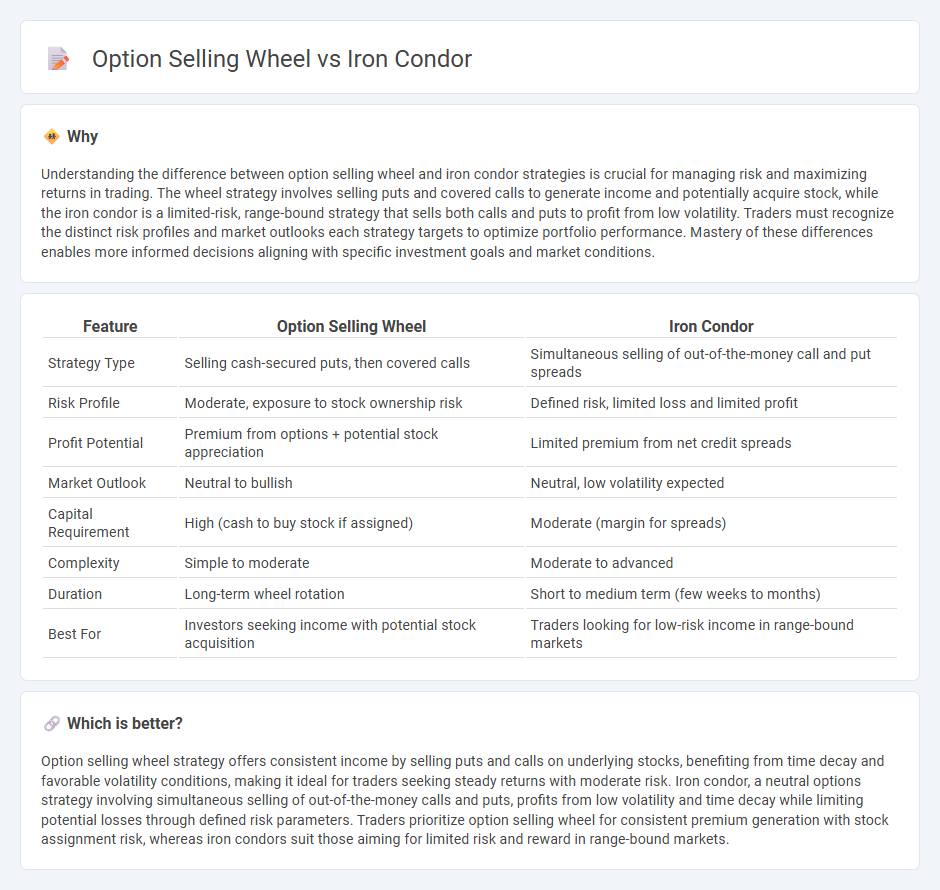 Option Selling Wheel vs Iron Condor

Why

Understanding the difference between option selling wheel and iron condor strategies is crucial for managing risk and maximizing returns in trading. The wheel strategy involves selling puts and covered calls to generate income and potentially acquire stock, while the iron condor is a limited-risk, range-bound strategy that sells both calls and puts to profit from low volatility. Traders must recognize the distinct risk profiles and market outlooks each strategy targets to optimize portfolio performance. Mastery of these differences enables more informed decisions aligning with specific investment goals and market conditions.

| Feature | Option Selling Wheel | Iron Condor |
|---|---|---|
| Strategy Type | Selling cash-secured puts, then covered calls | Simultaneous selling of out-of-the-money call and put spreads |
| Risk Profile | Moderate, exposure to stock ownership risk | Defined risk, limited loss and limited profit |
| Profit Potential | Premium from options + potential stock appreciation | Limited premium from net credit spreads |
| Market Outlook | Neutral to bullish | Neutral, low volatility expected |
| Capital Requirement | High (cash to buy stock if assigned) | Moderate (margin for spreads) |
| Complexity | Simple to moderate | Moderate to advanced |
| Duration | Long-term wheel rotation | Short to medium term (few weeks to months) |
| Best For | Investors seeking income with potential stock acquisition | Traders looking for low-risk income in range-bound markets |

Which is better?

Option selling wheel strategy offers consistent income by selling puts and calls on underlying stocks, benefiting from time decay and favorable volatility conditions, making it ideal for traders seeking steady returns with moderate risk. Iron condor, a neutral options strategy involving simultaneous selling of out-of-the-money calls and puts, profits from low volatility and time decay while limiting potential losses through defined risk parameters. Traders prioritize option selling wheel for consistent premium generation with stock assignment risk, whereas iron condors suit those aiming for limited risk and reward in range-bound markets.