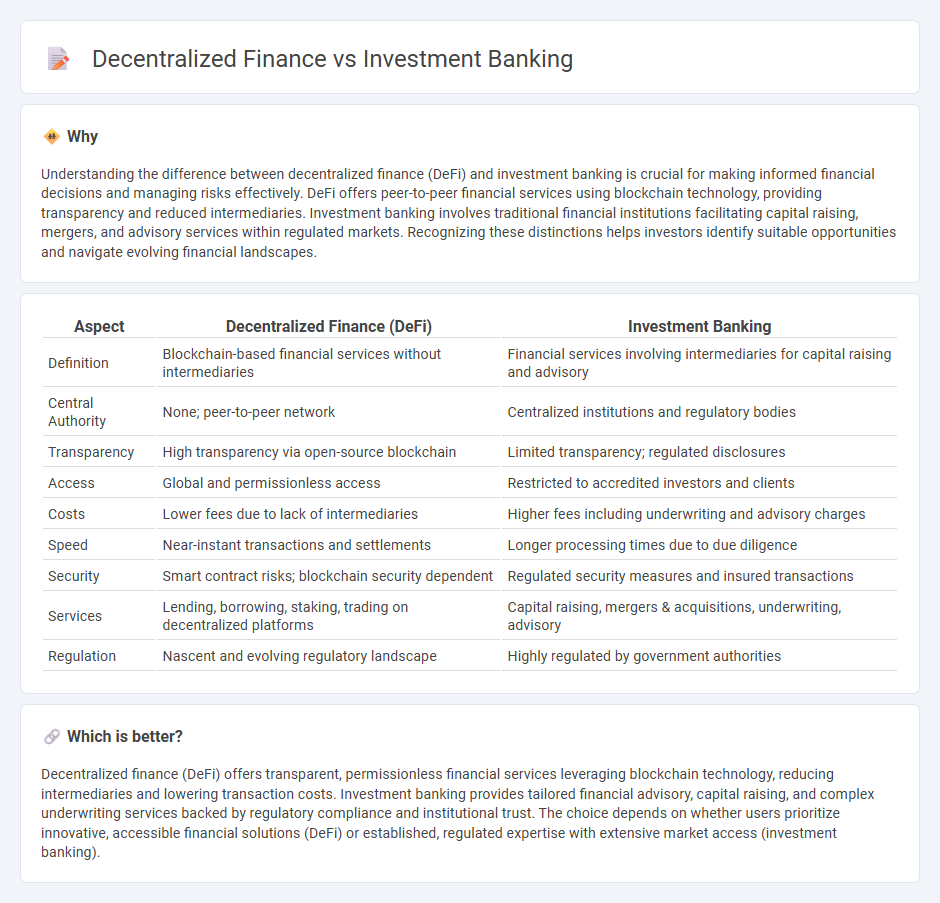 Decentralized Finance vs Investment Banking

Why

Understanding the difference between decentralized finance (DeFi) and investment banking is crucial for making informed financial decisions and managing risks effectively. DeFi offers peer-to-peer financial services using blockchain technology, providing transparency and reduced intermediaries. Investment banking involves traditional financial institutions facilitating capital raising, mergers, and advisory services within regulated markets. Recognizing these distinctions helps investors identify suitable opportunities and navigate evolving financial landscapes.

| Aspect | Decentralized Finance (DeFi) | Investment Banking |
|---|---|---|
| Definition | Blockchain-based financial services without intermediaries | Financial services involving intermediaries for capital raising and advisory |
| Central Authority | None; peer-to-peer network | Centralized institutions and regulatory bodies |
| Transparency | High transparency via open-source blockchain | Limited transparency; regulated disclosures |
| Access | Global and permissionless access | Restricted to accredited investors and clients |
| Costs | Lower fees due to lack of intermediaries | Higher fees including underwriting and advisory charges |
| Speed | Near-instant transactions and settlements | Longer processing times due to due diligence |
| Security | Smart contract risks; blockchain security dependent | Regulated security measures and insured transactions |
| Services | Lending, borrowing, staking, trading on decentralized platforms | Capital raising, mergers & acquisitions, underwriting, advisory |
| Regulation | Nascent and evolving regulatory landscape | Highly regulated by government authorities |

Which is better?

Decentralized finance (DeFi) offers transparent, permissionless financial services leveraging blockchain technology, reducing intermediaries and lowering transaction costs. Investment banking provides tailored financial advisory, capital raising, and complex underwriting services backed by regulatory compliance and institutional trust. The choice depends on whether users prioritize innovative, accessible financial solutions (DeFi) or established, regulated expertise with extensive market access (investment banking).