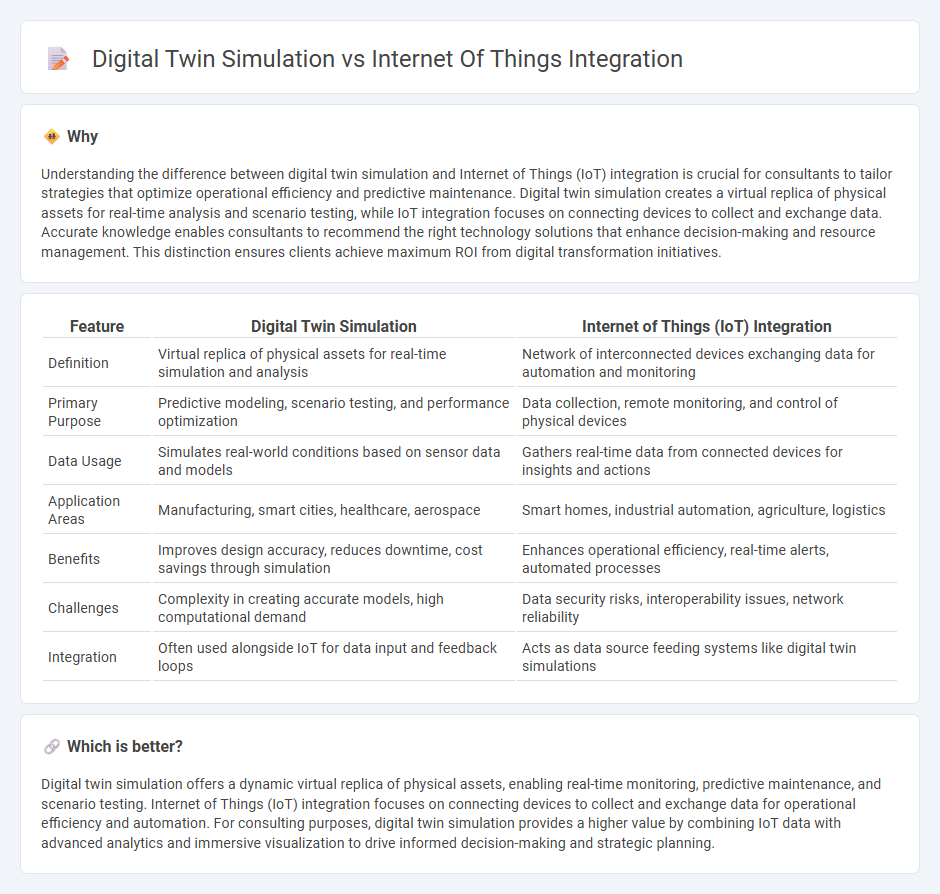 Digital Twin Simulation vs Internet Of Things Integration

Why

Understanding the difference between digital twin simulation and Internet of Things (IoT) integration is crucial for consultants to tailor strategies that optimize operational efficiency and predictive maintenance. Digital twin simulation creates a virtual replica of physical assets for real-time analysis and scenario testing, while IoT integration focuses on connecting devices to collect and exchange data. Accurate knowledge enables consultants to recommend the right technology solutions that enhance decision-making and resource management. This distinction ensures clients achieve maximum ROI from digital transformation initiatives.

| Feature | Digital Twin Simulation | Internet of Things (IoT) Integration |
|---|---|---|
| Definition | Virtual replica of physical assets for real-time simulation and analysis | Network of interconnected devices exchanging data for automation and monitoring |
| Primary Purpose | Predictive modeling, scenario testing, and performance optimization | Data collection, remote monitoring, and control of physical devices |
| Data Usage | Simulates real-world conditions based on sensor data and models | Gathers real-time data from connected devices for insights and actions |
| Application Areas | Manufacturing, smart cities, healthcare, aerospace | Smart homes, industrial automation, agriculture, logistics |
| Benefits | Improves design accuracy, reduces downtime, cost savings through simulation | Enhances operational efficiency, real-time alerts, automated processes |
| Challenges | Complexity in creating accurate models, high computational demand | Data security risks, interoperability issues, network reliability |
| Integration | Often used alongside IoT for data input and feedback loops | Acts as data source feeding systems like digital twin simulations |

Which is better?

Digital twin simulation offers a dynamic virtual replica of physical assets, enabling real-time monitoring, predictive maintenance, and scenario testing. Internet of Things (IoT) integration focuses on connecting devices to collect and exchange data for operational efficiency and automation. For consulting purposes, digital twin simulation provides a higher value by combining IoT data with advanced analytics and immersive visualization to drive informed decision-making and strategic planning.