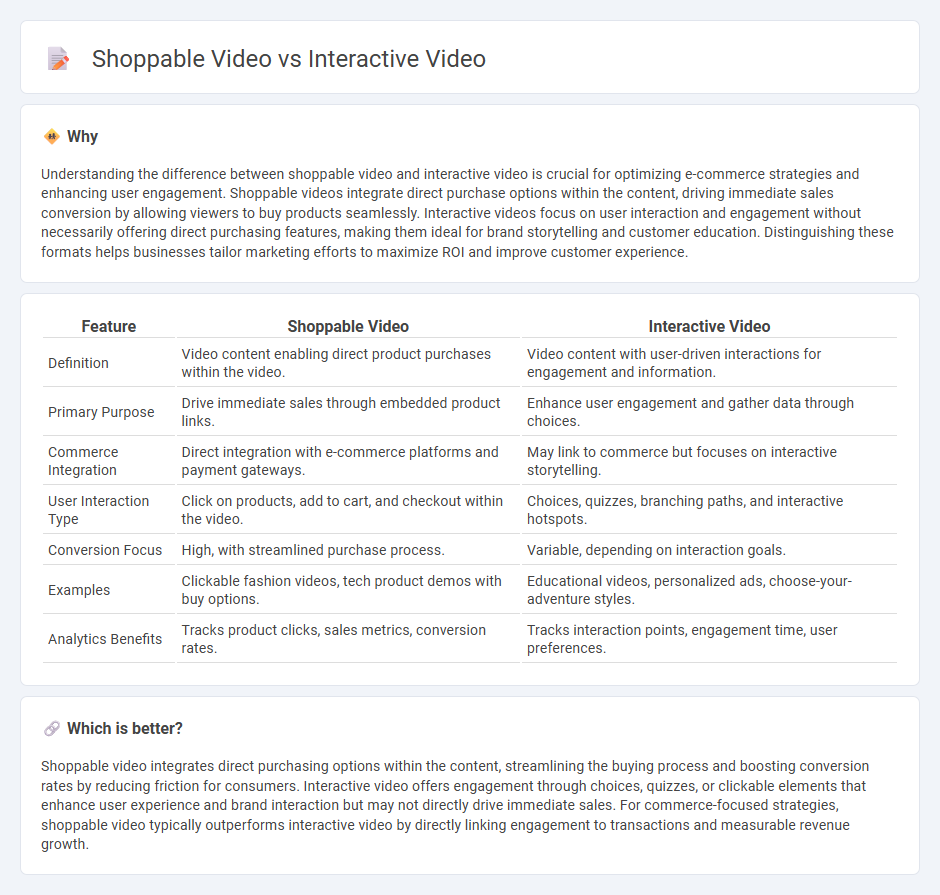 Shoppable Video vs Interactive Video

Why

Understanding the difference between shoppable video and interactive video is crucial for optimizing e-commerce strategies and enhancing user engagement. Shoppable videos integrate direct purchase options within the content, driving immediate sales conversion by allowing viewers to buy products seamlessly. Interactive videos focus on user interaction and engagement without necessarily offering direct purchasing features, making them ideal for brand storytelling and customer education. Distinguishing these formats helps businesses tailor marketing efforts to maximize ROI and improve customer experience.

| Feature | Shoppable Video | Interactive Video |
|---|---|---|
| Definition | Video content enabling direct product purchases within the video. | Video content with user-driven interactions for engagement and information. |
| Primary Purpose | Drive immediate sales through embedded product links. | Enhance user engagement and gather data through choices. |
| Commerce Integration | Direct integration with e-commerce platforms and payment gateways. | May link to commerce but focuses on interactive storytelling. |
| User Interaction Type | Click on products, add to cart, and checkout within the video. | Choices, quizzes, branching paths, and interactive hotspots. |
| Conversion Focus | High, with streamlined purchase process. | Variable, depending on interaction goals. |
| Examples | Clickable fashion videos, tech product demos with buy options. | Educational videos, personalized ads, choose-your-adventure styles. |
| Analytics Benefits | Tracks product clicks, sales metrics, conversion rates. | Tracks interaction points, engagement time, user preferences. |

Which is better?

Shoppable video integrates direct purchasing options within the content, streamlining the buying process and boosting conversion rates by reducing friction for consumers. Interactive video offers engagement through choices, quizzes, or clickable elements that enhance user experience and brand interaction but may not directly drive immediate sales. For commerce-focused strategies, shoppable video typically outperforms interactive video by directly linking engagement to transactions and measurable revenue growth.