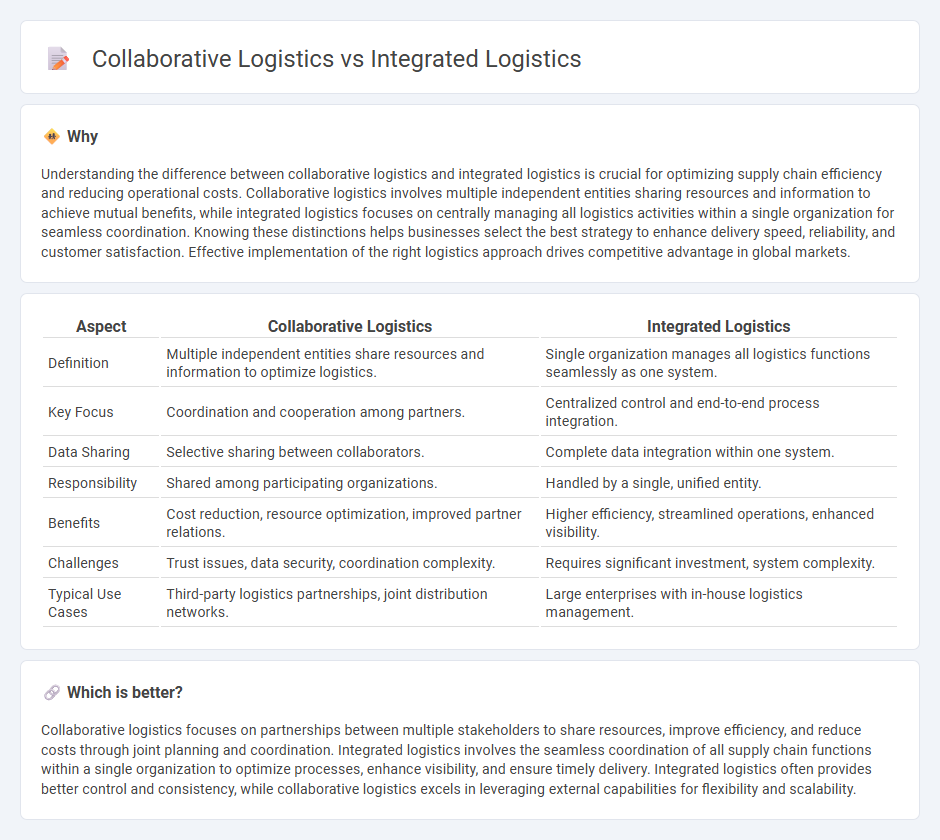 Collaborative Logistics vs Integrated Logistics

Why

Understanding the difference between collaborative logistics and integrated logistics is crucial for optimizing supply chain efficiency and reducing operational costs. Collaborative logistics involves multiple independent entities sharing resources and information to achieve mutual benefits, while integrated logistics focuses on centrally managing all logistics activities within a single organization for seamless coordination. Knowing these distinctions helps businesses select the best strategy to enhance delivery speed, reliability, and customer satisfaction. Effective implementation of the right logistics approach drives competitive advantage in global markets.

| Aspect | Collaborative Logistics | Integrated Logistics |
|---|---|---|
| Definition | Multiple independent entities share resources and information to optimize logistics. | Single organization manages all logistics functions seamlessly as one system. |
| Key Focus | Coordination and cooperation among partners. | Centralized control and end-to-end process integration. |
| Data Sharing | Selective sharing between collaborators. | Complete data integration within one system. |
| Responsibility | Shared among participating organizations. | Handled by a single, unified entity. |
| Benefits | Cost reduction, resource optimization, improved partner relations. | Higher efficiency, streamlined operations, enhanced visibility. |
| Challenges | Trust issues, data security, coordination complexity. | Requires significant investment, system complexity. |
| Typical Use Cases | Third-party logistics partnerships, joint distribution networks. | Large enterprises with in-house logistics management. |

Which is better?

Collaborative logistics focuses on partnerships between multiple stakeholders to share resources, improve efficiency, and reduce costs through joint planning and coordination. Integrated logistics involves the seamless coordination of all supply chain functions within a single organization to optimize processes, enhance visibility, and ensure timely delivery. Integrated logistics often provides better control and consistency, while collaborative logistics excels in leveraging external capabilities for flexibility and scalability.