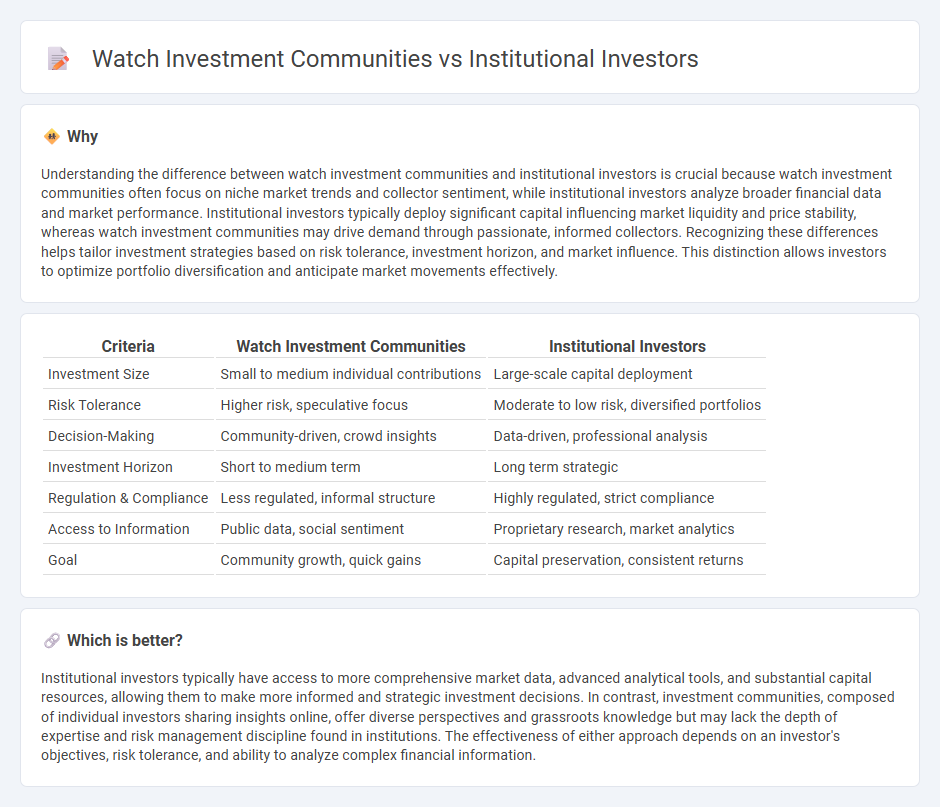 Watch Investment Communities vs Institutional Investors

Why

Understanding the difference between watch investment communities and institutional investors is crucial because watch investment communities often focus on niche market trends and collector sentiment, while institutional investors analyze broader financial data and market performance. Institutional investors typically deploy significant capital influencing market liquidity and price stability, whereas watch investment communities may drive demand through passionate, informed collectors. Recognizing these differences helps tailor investment strategies based on risk tolerance, investment horizon, and market influence. This distinction allows investors to optimize portfolio diversification and anticipate market movements effectively.

| Criteria | Watch Investment Communities | Institutional Investors |
|---|---|---|
| Investment Size | Small to medium individual contributions | Large-scale capital deployment |
| Risk Tolerance | Higher risk, speculative focus | Moderate to low risk, diversified portfolios |
| Decision-Making | Community-driven, crowd insights | Data-driven, professional analysis |
| Investment Horizon | Short to medium term | Long term strategic |
| Regulation & Compliance | Less regulated, informal structure | Highly regulated, strict compliance |
| Access to Information | Public data, social sentiment | Proprietary research, market analytics |
| Goal | Community growth, quick gains | Capital preservation, consistent returns |

Which is better?

Institutional investors typically have access to more comprehensive market data, advanced analytical tools, and substantial capital resources, allowing them to make more informed and strategic investment decisions. In contrast, investment communities, composed of individual investors sharing insights online, offer diverse perspectives and grassroots knowledge but may lack the depth of expertise and risk management discipline found in institutions. The effectiveness of either approach depends on an investor's objectives, risk tolerance, and ability to analyze complex financial information.