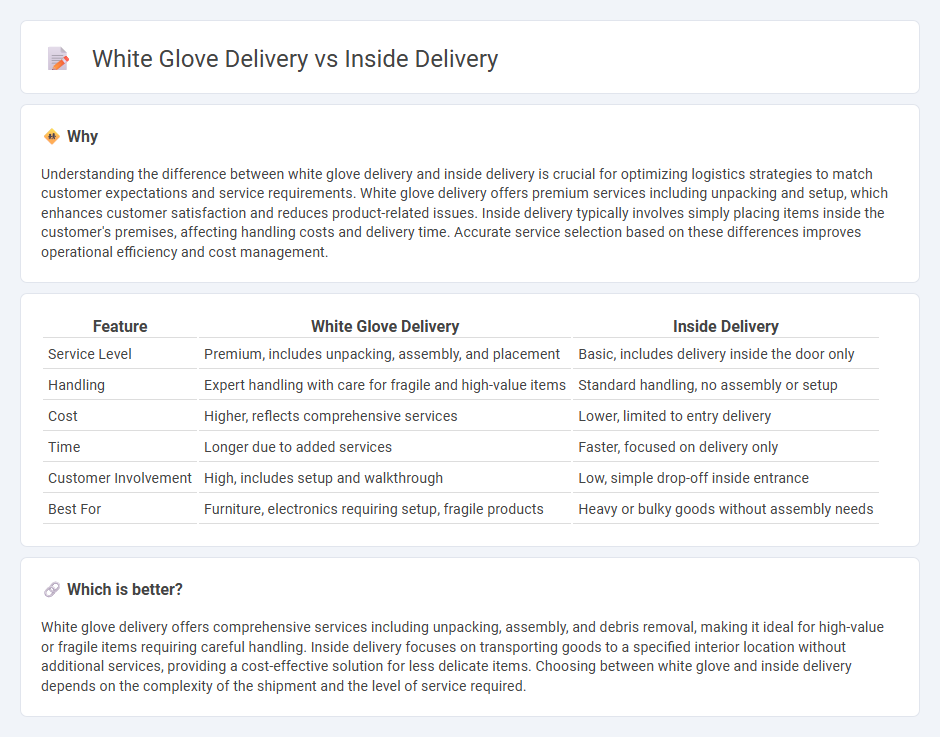 White Glove Delivery vs Inside Delivery

Why

Understanding the difference between white glove delivery and inside delivery is crucial for optimizing logistics strategies to match customer expectations and service requirements. White glove delivery offers premium services including unpacking and setup, which enhances customer satisfaction and reduces product-related issues. Inside delivery typically involves simply placing items inside the customer's premises, affecting handling costs and delivery time. Accurate service selection based on these differences improves operational efficiency and cost management.

| Feature | White Glove Delivery | Inside Delivery |
|---|---|---|
| Service Level | Premium, includes unpacking, assembly, and placement | Basic, includes delivery inside the door only |
| Handling | Expert handling with care for fragile and high-value items | Standard handling, no assembly or setup |
| Cost | Higher, reflects comprehensive services | Lower, limited to entry delivery |
| Time | Longer due to added services | Faster, focused on delivery only |
| Customer Involvement | High, includes setup and walkthrough | Low, simple drop-off inside entrance |
| Best For | Furniture, electronics requiring setup, fragile products | Heavy or bulky goods without assembly needs |

Which is better?

White glove delivery offers comprehensive services including unpacking, assembly, and debris removal, making it ideal for high-value or fragile items requiring careful handling. Inside delivery focuses on transporting goods to a specified interior location without additional services, providing a cost-effective solution for less delicate items. Choosing between white glove and inside delivery depends on the complexity of the shipment and the level of service required.