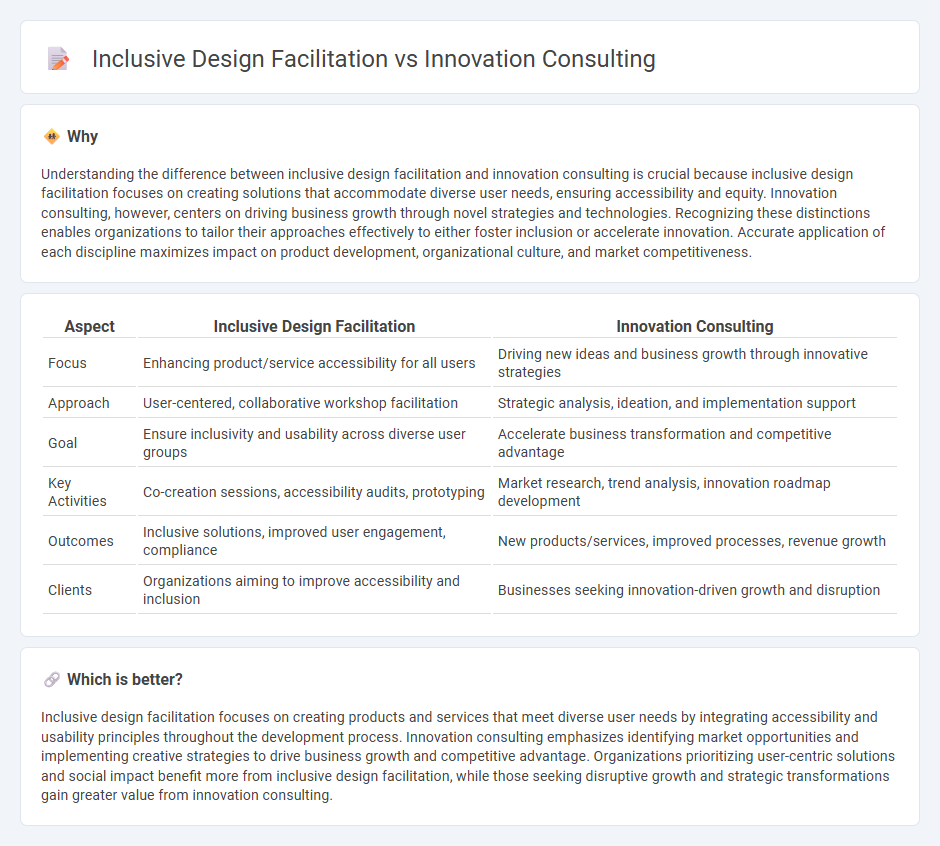 Inclusive Design Facilitation vs Innovation Consulting

Why

Understanding the difference between inclusive design facilitation and innovation consulting is crucial because inclusive design facilitation focuses on creating solutions that accommodate diverse user needs, ensuring accessibility and equity. Innovation consulting, however, centers on driving business growth through novel strategies and technologies. Recognizing these distinctions enables organizations to tailor their approaches effectively to either foster inclusion or accelerate innovation. Accurate application of each discipline maximizes impact on product development, organizational culture, and market competitiveness.

| Aspect | Inclusive Design Facilitation | Innovation Consulting |
|---|---|---|
| Focus | Enhancing product/service accessibility for all users | Driving new ideas and business growth through innovative strategies |
| Approach | User-centered, collaborative workshop facilitation | Strategic analysis, ideation, and implementation support |
| Goal | Ensure inclusivity and usability across diverse user groups | Accelerate business transformation and competitive advantage |
| Key Activities | Co-creation sessions, accessibility audits, prototyping | Market research, trend analysis, innovation roadmap development |
| Outcomes | Inclusive solutions, improved user engagement, compliance | New products/services, improved processes, revenue growth |
| Clients | Organizations aiming to improve accessibility and inclusion | Businesses seeking innovation-driven growth and disruption |

Which is better?

Inclusive design facilitation focuses on creating products and services that meet diverse user needs by integrating accessibility and usability principles throughout the development process. Innovation consulting emphasizes identifying market opportunities and implementing creative strategies to drive business growth and competitive advantage. Organizations prioritizing user-centric solutions and social impact benefit more from inclusive design facilitation, while those seeking disruptive growth and strategic transformations gain greater value from innovation consulting.