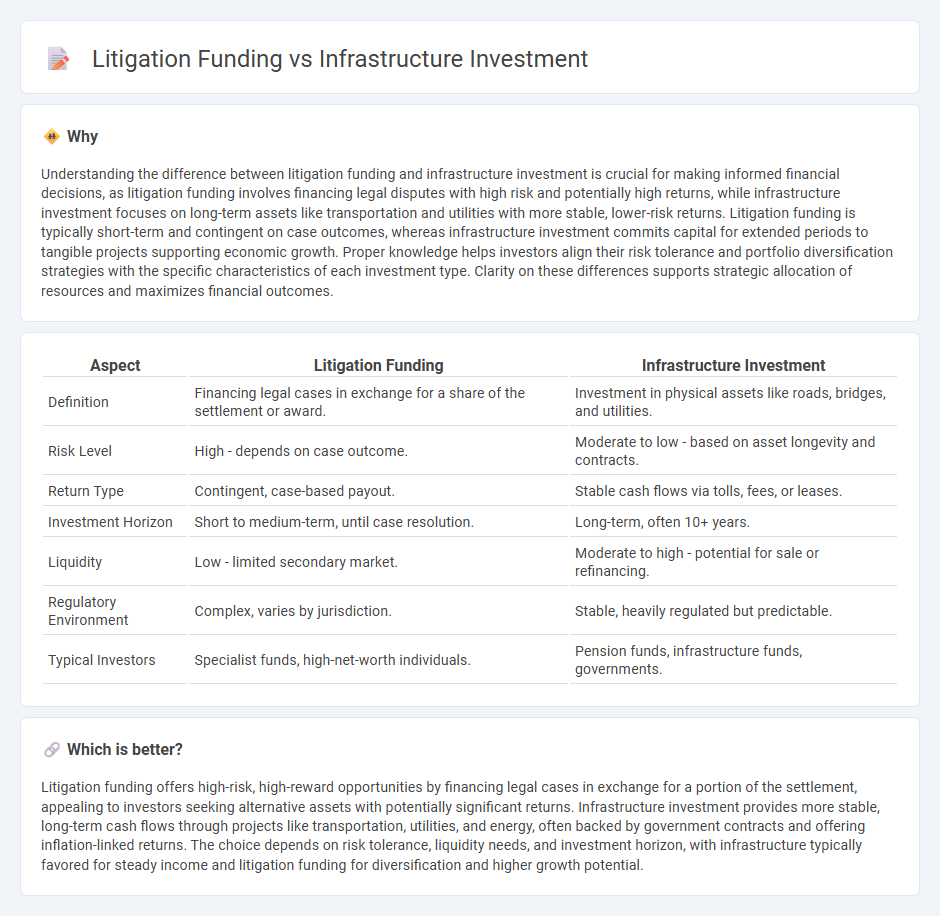 Litigation Funding vs Infrastructure Investment

Why

Understanding the difference between litigation funding and infrastructure investment is crucial for making informed financial decisions, as litigation funding involves financing legal disputes with high risk and potentially high returns, while infrastructure investment focuses on long-term assets like transportation and utilities with more stable, lower-risk returns. Litigation funding is typically short-term and contingent on case outcomes, whereas infrastructure investment commits capital for extended periods to tangible projects supporting economic growth. Proper knowledge helps investors align their risk tolerance and portfolio diversification strategies with the specific characteristics of each investment type. Clarity on these differences supports strategic allocation of resources and maximizes financial outcomes.

| Aspect | Litigation Funding | Infrastructure Investment |
|---|---|---|
| Definition | Financing legal cases in exchange for a share of the settlement or award. | Investment in physical assets like roads, bridges, and utilities. |
| Risk Level | High - depends on case outcome. | Moderate to low - based on asset longevity and contracts. |
| Return Type | Contingent, case-based payout. | Stable cash flows via tolls, fees, or leases. |
| Investment Horizon | Short to medium-term, until case resolution. | Long-term, often 10+ years. |
| Liquidity | Low - limited secondary market. | Moderate to high - potential for sale or refinancing. |
| Regulatory Environment | Complex, varies by jurisdiction. | Stable, heavily regulated but predictable. |
| Typical Investors | Specialist funds, high-net-worth individuals. | Pension funds, infrastructure funds, governments. |

Which is better?

Litigation funding offers high-risk, high-reward opportunities by financing legal cases in exchange for a portion of the settlement, appealing to investors seeking alternative assets with potentially significant returns. Infrastructure investment provides more stable, long-term cash flows through projects like transportation, utilities, and energy, often backed by government contracts and offering inflation-linked returns. The choice depends on risk tolerance, liquidity needs, and investment horizon, with infrastructure typically favored for steady income and litigation funding for diversification and higher growth potential.