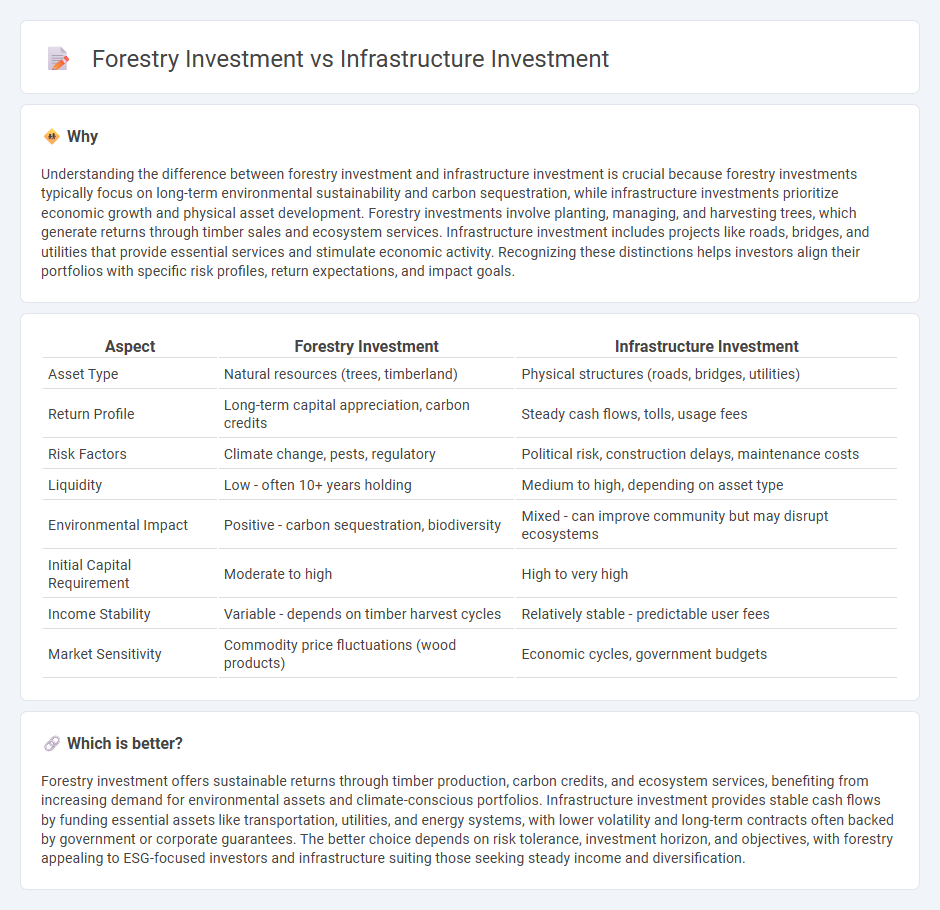 Forestry Investment vs Infrastructure Investment

Why

Understanding the difference between forestry investment and infrastructure investment is crucial because forestry investments typically focus on long-term environmental sustainability and carbon sequestration, while infrastructure investments prioritize economic growth and physical asset development. Forestry investments involve planting, managing, and harvesting trees, which generate returns through timber sales and ecosystem services. Infrastructure investment includes projects like roads, bridges, and utilities that provide essential services and stimulate economic activity. Recognizing these distinctions helps investors align their portfolios with specific risk profiles, return expectations, and impact goals.

| Aspect | Forestry Investment | Infrastructure Investment |
|---|---|---|
| Asset Type | Natural resources (trees, timberland) | Physical structures (roads, bridges, utilities) |
| Return Profile | Long-term capital appreciation, carbon credits | Steady cash flows, tolls, usage fees |
| Risk Factors | Climate change, pests, regulatory | Political risk, construction delays, maintenance costs |
| Liquidity | Low - often 10+ years holding | Medium to high, depending on asset type |
| Environmental Impact | Positive - carbon sequestration, biodiversity | Mixed - can improve community but may disrupt ecosystems |
| Initial Capital Requirement | Moderate to high | High to very high |
| Income Stability | Variable - depends on timber harvest cycles | Relatively stable - predictable user fees |
| Market Sensitivity | Commodity price fluctuations (wood products) | Economic cycles, government budgets |

Which is better?

Forestry investment offers sustainable returns through timber production, carbon credits, and ecosystem services, benefiting from increasing demand for environmental assets and climate-conscious portfolios. Infrastructure investment provides stable cash flows by funding essential assets like transportation, utilities, and energy systems, with lower volatility and long-term contracts often backed by government or corporate guarantees. The better choice depends on risk tolerance, investment horizon, and objectives, with forestry appealing to ESG-focused investors and infrastructure suiting those seeking steady income and diversification.