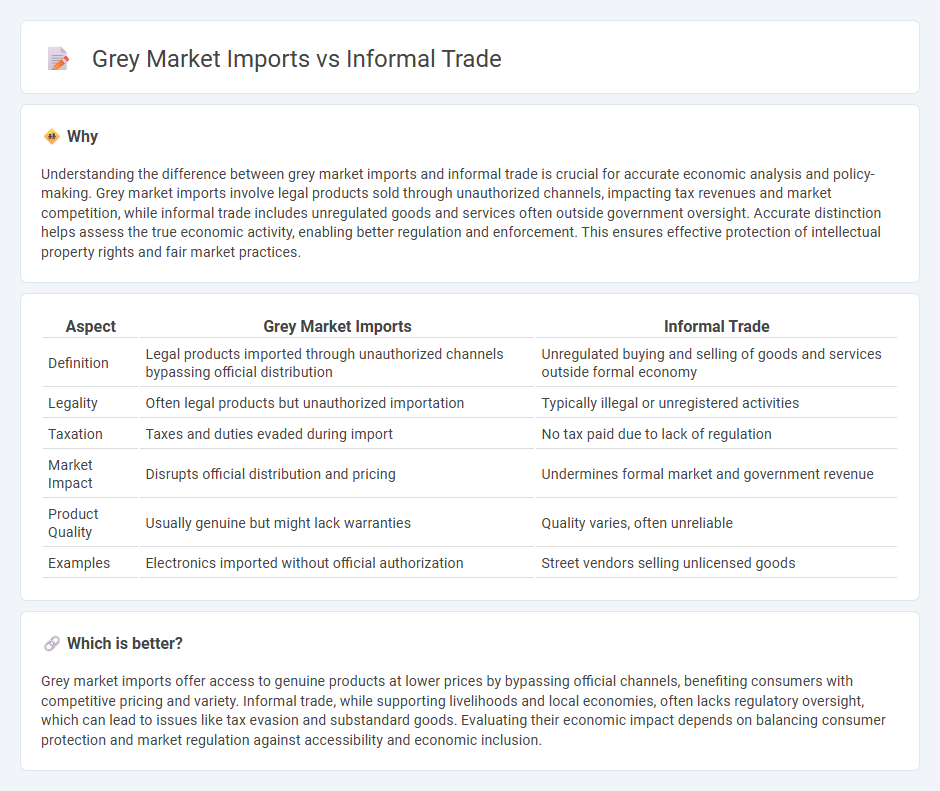 Grey Market Imports vs Informal Trade

Why

Understanding the difference between grey market imports and informal trade is crucial for accurate economic analysis and policy-making. Grey market imports involve legal products sold through unauthorized channels, impacting tax revenues and market competition, while informal trade includes unregulated goods and services often outside government oversight. Accurate distinction helps assess the true economic activity, enabling better regulation and enforcement. This ensures effective protection of intellectual property rights and fair market practices.

| Aspect | Grey Market Imports | Informal Trade |
|---|---|---|
| Definition | Legal products imported through unauthorized channels bypassing official distribution | Unregulated buying and selling of goods and services outside formal economy |
| Legality | Often legal products but unauthorized importation | Typically illegal or unregistered activities |
| Taxation | Taxes and duties evaded during import | No tax paid due to lack of regulation |
| Market Impact | Disrupts official distribution and pricing | Undermines formal market and government revenue |
| Product Quality | Usually genuine but might lack warranties | Quality varies, often unreliable |
| Examples | Electronics imported without official authorization | Street vendors selling unlicensed goods |

Which is better?

Grey market imports offer access to genuine products at lower prices by bypassing official channels, benefiting consumers with competitive pricing and variety. Informal trade, while supporting livelihoods and local economies, often lacks regulatory oversight, which can lead to issues like tax evasion and substandard goods. Evaluating their economic impact depends on balancing consumer protection and market regulation against accessibility and economic inclusion.