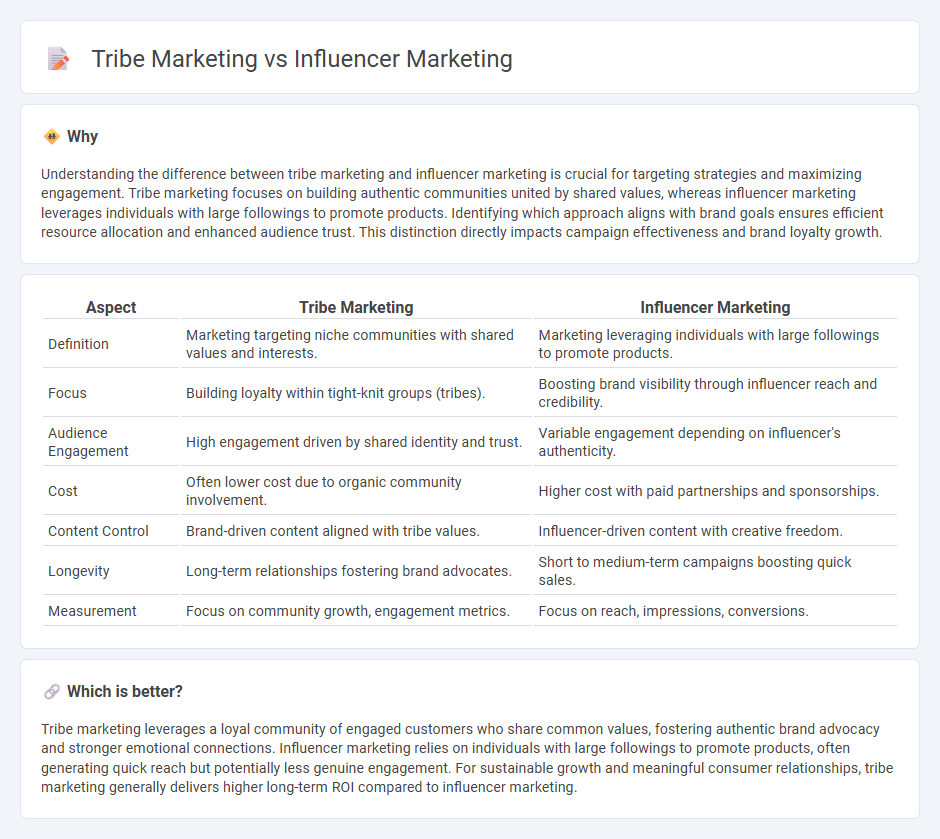 Tribe Marketing vs Influencer Marketing

Why

Understanding the difference between tribe marketing and influencer marketing is crucial for targeting strategies and maximizing engagement. Tribe marketing focuses on building authentic communities united by shared values, whereas influencer marketing leverages individuals with large followings to promote products. Identifying which approach aligns with brand goals ensures efficient resource allocation and enhanced audience trust. This distinction directly impacts campaign effectiveness and brand loyalty growth.

| Aspect | Tribe Marketing | Influencer Marketing |
|---|---|---|
| Definition | Marketing targeting niche communities with shared values and interests. | Marketing leveraging individuals with large followings to promote products. |
| Focus | Building loyalty within tight-knit groups (tribes). | Boosting brand visibility through influencer reach and credibility. |
| Audience Engagement | High engagement driven by shared identity and trust. | Variable engagement depending on influencer's authenticity. |
| Cost | Often lower cost due to organic community involvement. | Higher cost with paid partnerships and sponsorships. |
| Content Control | Brand-driven content aligned with tribe values. | Influencer-driven content with creative freedom. |
| Longevity | Long-term relationships fostering brand advocates. | Short to medium-term campaigns boosting quick sales. |
| Measurement | Focus on community growth, engagement metrics. | Focus on reach, impressions, conversions. |

Which is better?

Tribe marketing leverages a loyal community of engaged customers who share common values, fostering authentic brand advocacy and stronger emotional connections. Influencer marketing relies on individuals with large followings to promote products, often generating quick reach but potentially less genuine engagement. For sustainable growth and meaningful consumer relationships, tribe marketing generally delivers higher long-term ROI compared to influencer marketing.