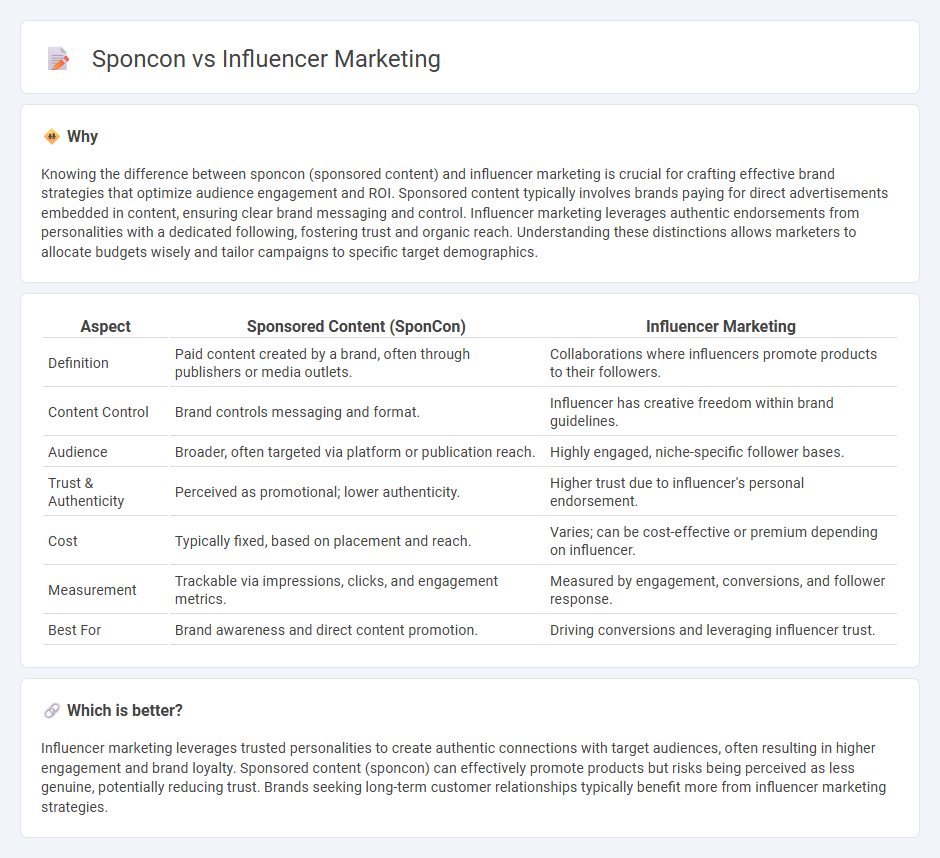 Sponcon vs Influencer Marketing

Why

Knowing the difference between sponcon (sponsored content) and influencer marketing is crucial for crafting effective brand strategies that optimize audience engagement and ROI. Sponsored content typically involves brands paying for direct advertisements embedded in content, ensuring clear brand messaging and control. Influencer marketing leverages authentic endorsements from personalities with a dedicated following, fostering trust and organic reach. Understanding these distinctions allows marketers to allocate budgets wisely and tailor campaigns to specific target demographics.

| Aspect | Sponsored Content (SponCon) | Influencer Marketing |
|---|---|---|
| Definition | Paid content created by a brand, often through publishers or media outlets. | Collaborations where influencers promote products to their followers. |
| Content Control | Brand controls messaging and format. | Influencer has creative freedom within brand guidelines. |
| Audience | Broader, often targeted via platform or publication reach. | Highly engaged, niche-specific follower bases. |
| Trust & Authenticity | Perceived as promotional; lower authenticity. | Higher trust due to influencer's personal endorsement. |
| Cost | Typically fixed, based on placement and reach. | Varies; can be cost-effective or premium depending on influencer. |
| Measurement | Trackable via impressions, clicks, and engagement metrics. | Measured by engagement, conversions, and follower response. |
| Best For | Brand awareness and direct content promotion. | Driving conversions and leveraging influencer trust. |

Which is better?

Influencer marketing leverages trusted personalities to create authentic connections with target audiences, often resulting in higher engagement and brand loyalty. Sponsored content (sponcon) can effectively promote products but risks being perceived as less genuine, potentially reducing trust. Brands seeking long-term customer relationships typically benefit more from influencer marketing strategies.