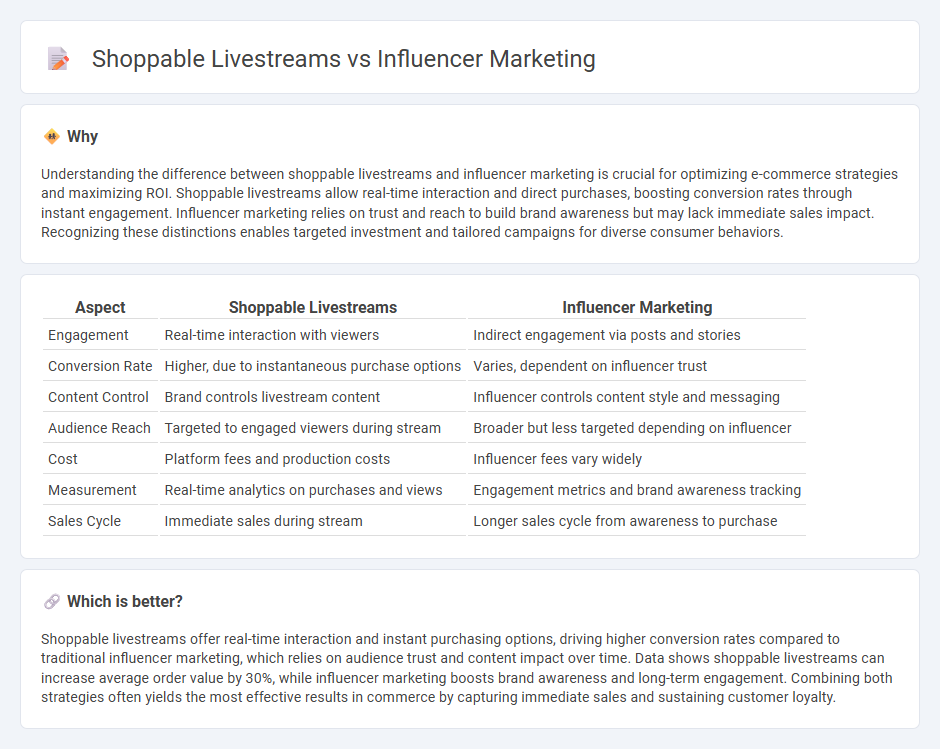 Shoppable Livestreams vs Influencer Marketing

Why

Understanding the difference between shoppable livestreams and influencer marketing is crucial for optimizing e-commerce strategies and maximizing ROI. Shoppable livestreams allow real-time interaction and direct purchases, boosting conversion rates through instant engagement. Influencer marketing relies on trust and reach to build brand awareness but may lack immediate sales impact. Recognizing these distinctions enables targeted investment and tailored campaigns for diverse consumer behaviors.

| Aspect | Shoppable Livestreams | Influencer Marketing |
|---|---|---|
| Engagement | Real-time interaction with viewers | Indirect engagement via posts and stories |
| Conversion Rate | Higher, due to instantaneous purchase options | Varies, dependent on influencer trust |
| Content Control | Brand controls livestream content | Influencer controls content style and messaging |
| Audience Reach | Targeted to engaged viewers during stream | Broader but less targeted depending on influencer |
| Cost | Platform fees and production costs | Influencer fees vary widely |
| Measurement | Real-time analytics on purchases and views | Engagement metrics and brand awareness tracking |
| Sales Cycle | Immediate sales during stream | Longer sales cycle from awareness to purchase |

Which is better?

Shoppable livestreams offer real-time interaction and instant purchasing options, driving higher conversion rates compared to traditional influencer marketing, which relies on audience trust and content impact over time. Data shows shoppable livestreams can increase average order value by 30%, while influencer marketing boosts brand awareness and long-term engagement. Combining both strategies often yields the most effective results in commerce by capturing immediate sales and sustaining customer loyalty.