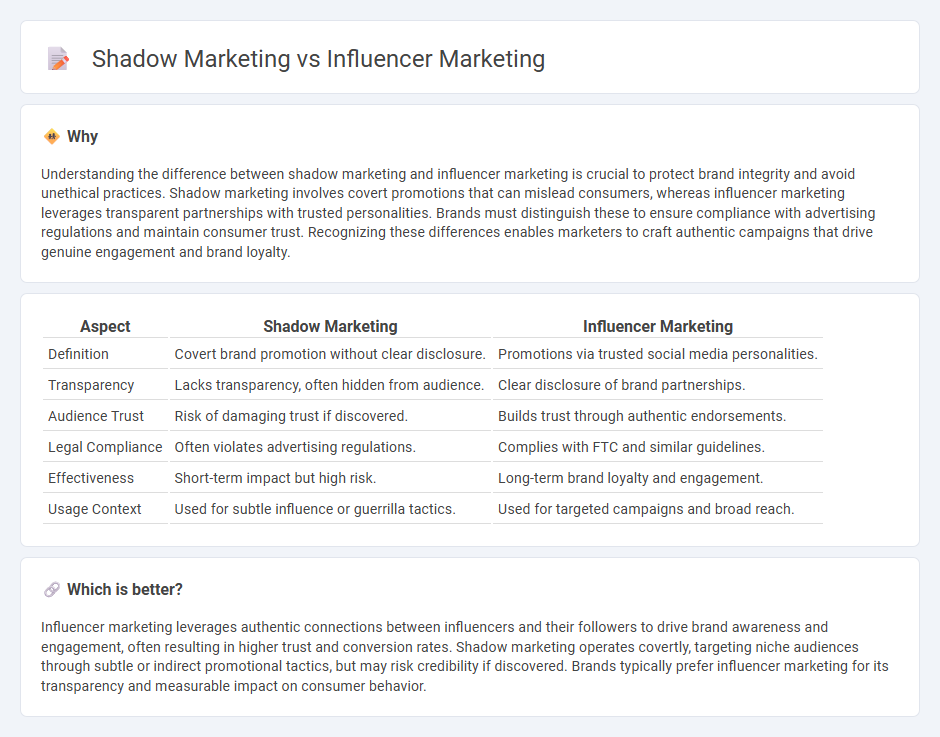 Shadow Marketing vs Influencer Marketing

Why

Understanding the difference between shadow marketing and influencer marketing is crucial to protect brand integrity and avoid unethical practices. Shadow marketing involves covert promotions that can mislead consumers, whereas influencer marketing leverages transparent partnerships with trusted personalities. Brands must distinguish these to ensure compliance with advertising regulations and maintain consumer trust. Recognizing these differences enables marketers to craft authentic campaigns that drive genuine engagement and brand loyalty.

| Aspect | Shadow Marketing | Influencer Marketing |
|---|---|---|
| Definition | Covert brand promotion without clear disclosure. | Promotions via trusted social media personalities. |
| Transparency | Lacks transparency, often hidden from audience. | Clear disclosure of brand partnerships. |
| Audience Trust | Risk of damaging trust if discovered. | Builds trust through authentic endorsements. |
| Legal Compliance | Often violates advertising regulations. | Complies with FTC and similar guidelines. |
| Effectiveness | Short-term impact but high risk. | Long-term brand loyalty and engagement. |
| Usage Context | Used for subtle influence or guerrilla tactics. | Used for targeted campaigns and broad reach. |

Which is better?

Influencer marketing leverages authentic connections between influencers and their followers to drive brand awareness and engagement, often resulting in higher trust and conversion rates. Shadow marketing operates covertly, targeting niche audiences through subtle or indirect promotional tactics, but may risk credibility if discovered. Brands typically prefer influencer marketing for its transparency and measurable impact on consumer behavior.