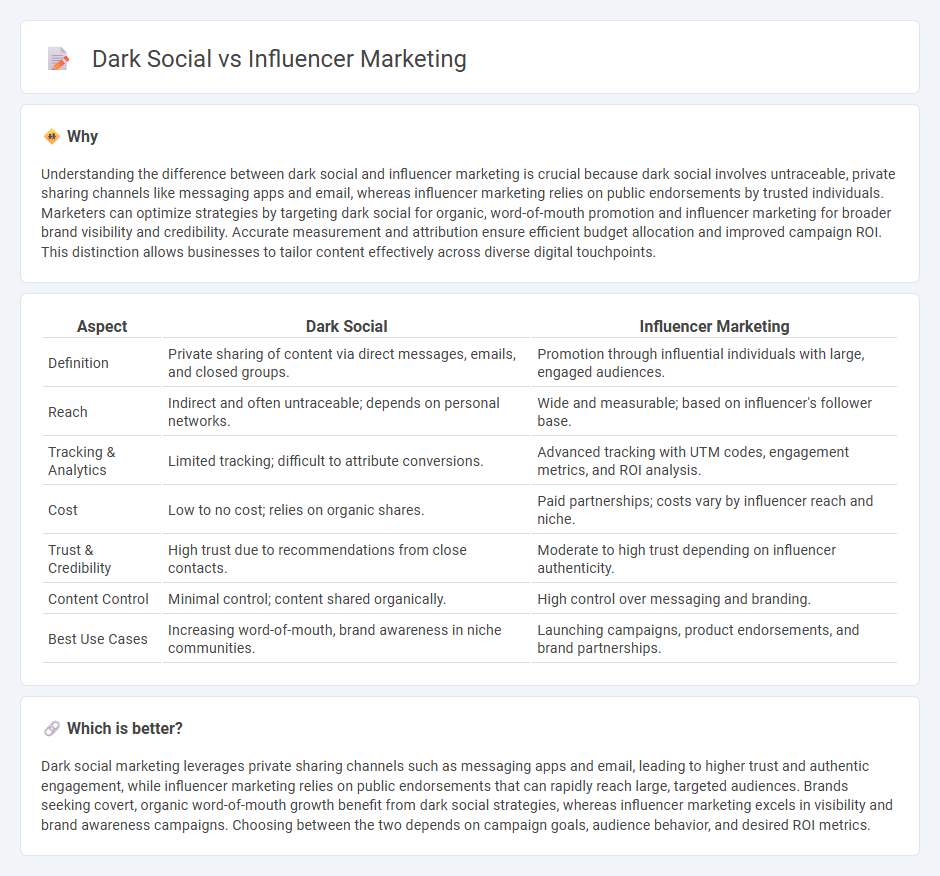 Dark Social vs Influencer Marketing

Why

Understanding the difference between dark social and influencer marketing is crucial because dark social involves untraceable, private sharing channels like messaging apps and email, whereas influencer marketing relies on public endorsements by trusted individuals. Marketers can optimize strategies by targeting dark social for organic, word-of-mouth promotion and influencer marketing for broader brand visibility and credibility. Accurate measurement and attribution ensure efficient budget allocation and improved campaign ROI. This distinction allows businesses to tailor content effectively across diverse digital touchpoints.

| Aspect | Dark Social | Influencer Marketing |
|---|---|---|
| Definition | Private sharing of content via direct messages, emails, and closed groups. | Promotion through influential individuals with large, engaged audiences. |
| Reach | Indirect and often untraceable; depends on personal networks. | Wide and measurable; based on influencer's follower base. |
| Tracking & Analytics | Limited tracking; difficult to attribute conversions. | Advanced tracking with UTM codes, engagement metrics, and ROI analysis. |
| Cost | Low to no cost; relies on organic shares. | Paid partnerships; costs vary by influencer reach and niche. |
| Trust & Credibility | High trust due to recommendations from close contacts. | Moderate to high trust depending on influencer authenticity. |
| Content Control | Minimal control; content shared organically. | High control over messaging and branding. |
| Best Use Cases | Increasing word-of-mouth, brand awareness in niche communities. | Launching campaigns, product endorsements, and brand partnerships. |

Which is better?

Dark social marketing leverages private sharing channels such as messaging apps and email, leading to higher trust and authentic engagement, while influencer marketing relies on public endorsements that can rapidly reach large, targeted audiences. Brands seeking covert, organic word-of-mouth growth benefit from dark social strategies, whereas influencer marketing excels in visibility and brand awareness campaigns. Choosing between the two depends on campaign goals, audience behavior, and desired ROI metrics.