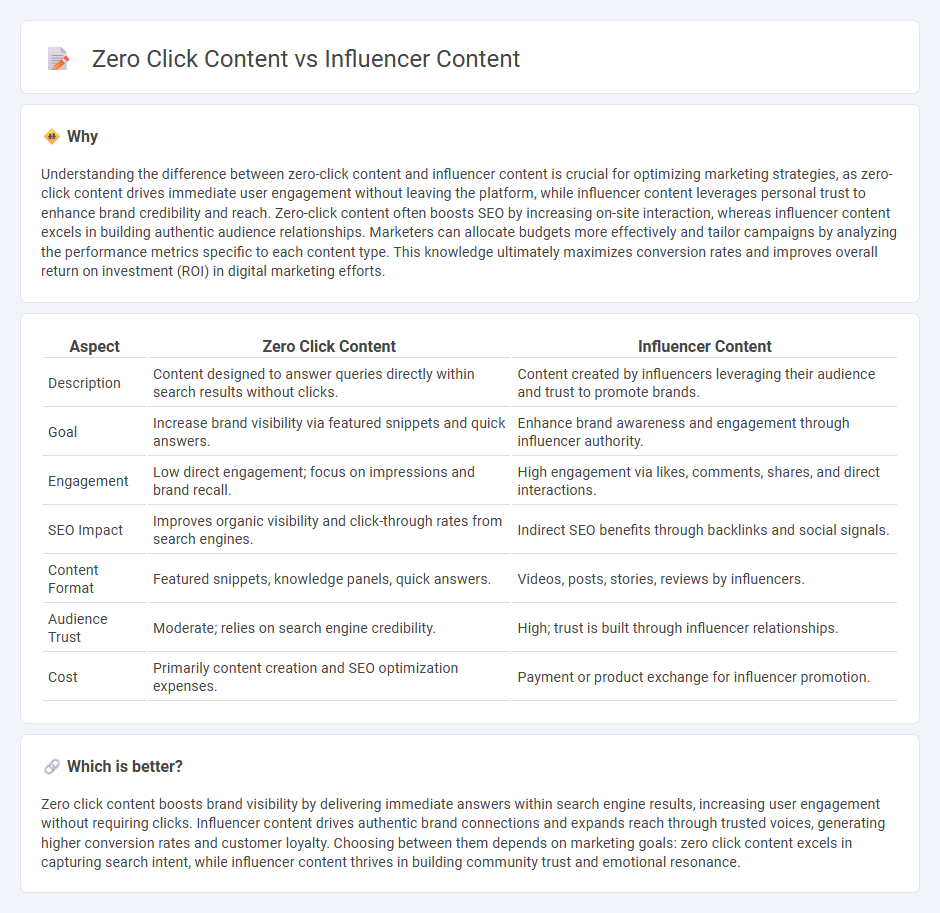 Zero Click Content vs Influencer Content

Why

Understanding the difference between zero-click content and influencer content is crucial for optimizing marketing strategies, as zero-click content drives immediate user engagement without leaving the platform, while influencer content leverages personal trust to enhance brand credibility and reach. Zero-click content often boosts SEO by increasing on-site interaction, whereas influencer content excels in building authentic audience relationships. Marketers can allocate budgets more effectively and tailor campaigns by analyzing the performance metrics specific to each content type. This knowledge ultimately maximizes conversion rates and improves overall return on investment (ROI) in digital marketing efforts.

| Aspect | Zero Click Content | Influencer Content |
|---|---|---|
| Description | Content designed to answer queries directly within search results without clicks. | Content created by influencers leveraging their audience and trust to promote brands. |
| Goal | Increase brand visibility via featured snippets and quick answers. | Enhance brand awareness and engagement through influencer authority. |
| Engagement | Low direct engagement; focus on impressions and brand recall. | High engagement via likes, comments, shares, and direct interactions. |
| SEO Impact | Improves organic visibility and click-through rates from search engines. | Indirect SEO benefits through backlinks and social signals. |
| Content Format | Featured snippets, knowledge panels, quick answers. | Videos, posts, stories, reviews by influencers. |
| Audience Trust | Moderate; relies on search engine credibility. | High; trust is built through influencer relationships. |
| Cost | Primarily content creation and SEO optimization expenses. | Payment or product exchange for influencer promotion. |

Which is better?

Zero click content boosts brand visibility by delivering immediate answers within search engine results, increasing user engagement without requiring clicks. Influencer content drives authentic brand connections and expands reach through trusted voices, generating higher conversion rates and customer loyalty. Choosing between them depends on marketing goals: zero click content excels in capturing search intent, while influencer content thrives in building community trust and emotional resonance.