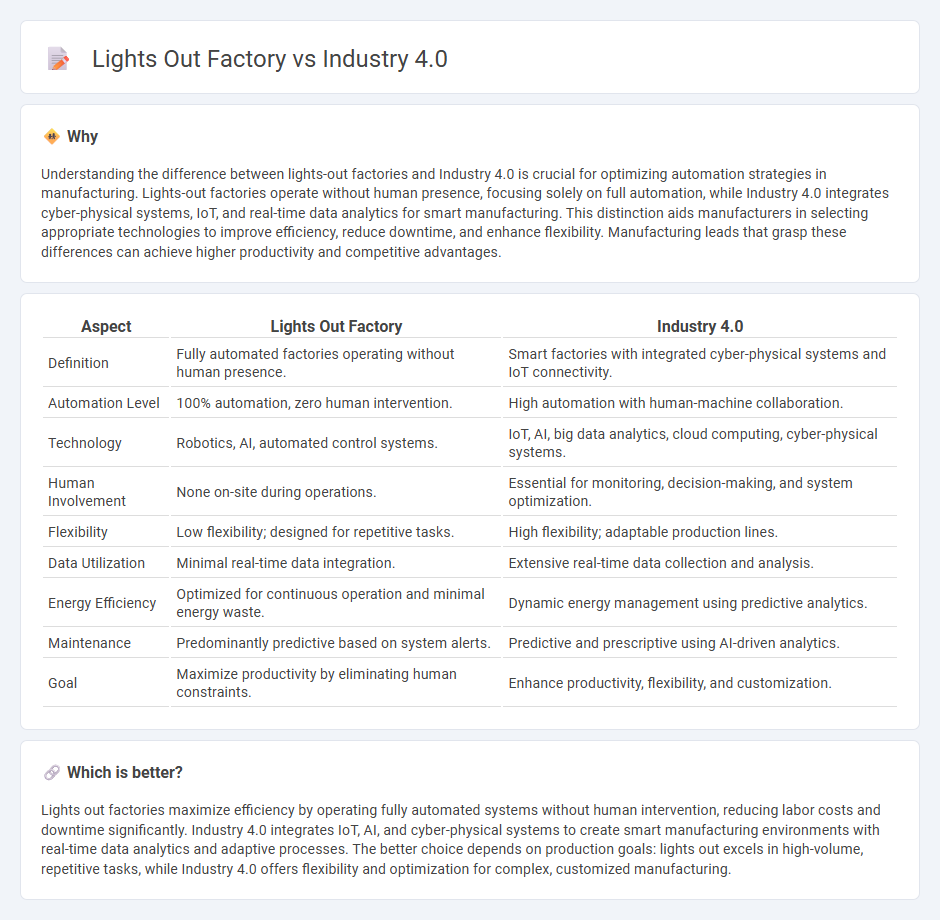 Lights Out Factory vs Industry 4.0

Why

Understanding the difference between lights-out factories and Industry 4.0 is crucial for optimizing automation strategies in manufacturing. Lights-out factories operate without human presence, focusing solely on full automation, while Industry 4.0 integrates cyber-physical systems, IoT, and real-time data analytics for smart manufacturing. This distinction aids manufacturers in selecting appropriate technologies to improve efficiency, reduce downtime, and enhance flexibility. Manufacturing leads that grasp these differences can achieve higher productivity and competitive advantages.

| Aspect | Lights Out Factory | Industry 4.0 |
|---|---|---|
| Definition | Fully automated factories operating without human presence. | Smart factories with integrated cyber-physical systems and IoT connectivity. |
| Automation Level | 100% automation, zero human intervention. | High automation with human-machine collaboration. |
| Technology | Robotics, AI, automated control systems. | IoT, AI, big data analytics, cloud computing, cyber-physical systems. |
| Human Involvement | None on-site during operations. | Essential for monitoring, decision-making, and system optimization. |
| Flexibility | Low flexibility; designed for repetitive tasks. | High flexibility; adaptable production lines. |
| Data Utilization | Minimal real-time data integration. | Extensive real-time data collection and analysis. |
| Energy Efficiency | Optimized for continuous operation and minimal energy waste. | Dynamic energy management using predictive analytics. |
| Maintenance | Predominantly predictive based on system alerts. | Predictive and prescriptive using AI-driven analytics. |
| Goal | Maximize productivity by eliminating human constraints. | Enhance productivity, flexibility, and customization. |

Which is better?

Lights out factories maximize efficiency by operating fully automated systems without human intervention, reducing labor costs and downtime significantly. Industry 4.0 integrates IoT, AI, and cyber-physical systems to create smart manufacturing environments with real-time data analytics and adaptive processes. The better choice depends on production goals: lights out excels in high-volume, repetitive tasks, while Industry 4.0 offers flexibility and optimization for complex, customized manufacturing.