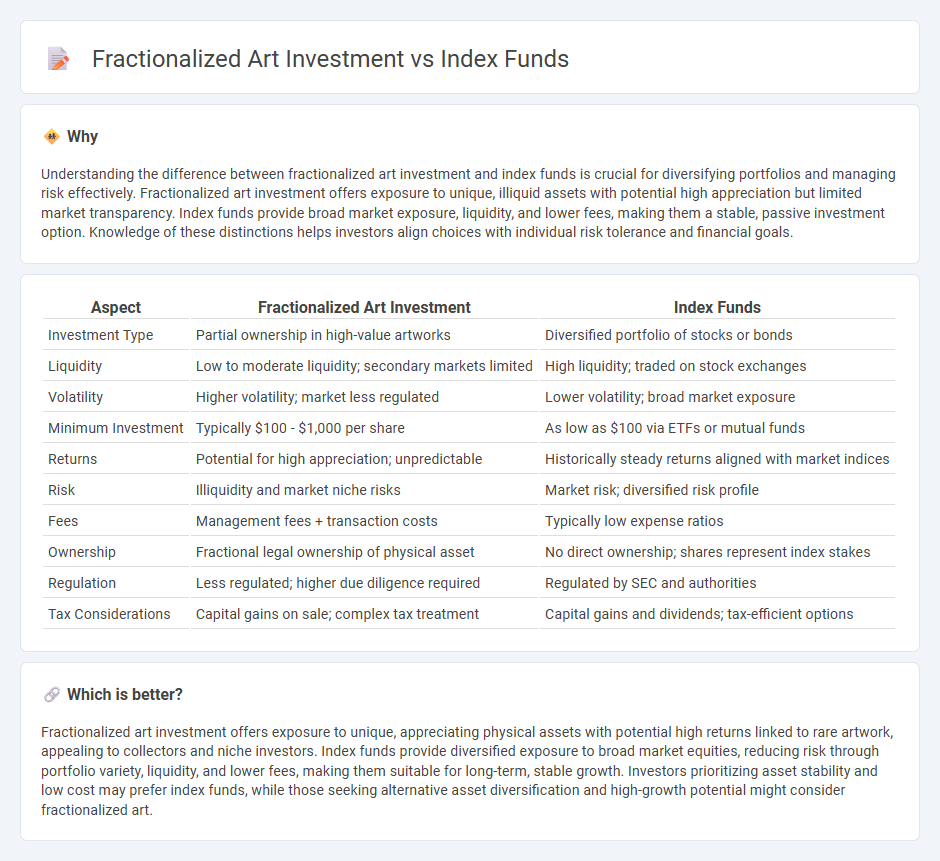 Fractionalized Art Investment vs Index Funds

Why

Understanding the difference between fractionalized art investment and index funds is crucial for diversifying portfolios and managing risk effectively. Fractionalized art investment offers exposure to unique, illiquid assets with potential high appreciation but limited market transparency. Index funds provide broad market exposure, liquidity, and lower fees, making them a stable, passive investment option. Knowledge of these distinctions helps investors align choices with individual risk tolerance and financial goals.

| Aspect | Fractionalized Art Investment | Index Funds |
|---|---|---|
| Investment Type | Partial ownership in high-value artworks | Diversified portfolio of stocks or bonds |
| Liquidity | Low to moderate liquidity; secondary markets limited | High liquidity; traded on stock exchanges |
| Volatility | Higher volatility; market less regulated | Lower volatility; broad market exposure |
| Minimum Investment | Typically \$100 - \$1,000 per share | As low as \$100 via ETFs or mutual funds |
| Returns | Potential for high appreciation; unpredictable | Historically steady returns aligned with market indices |
| Risk | Illiquidity and market niche risks | Market risk; diversified risk profile |
| Fees | Management fees + transaction costs | Typically low expense ratios |
| Ownership | Fractional legal ownership of physical asset | No direct ownership; shares represent index stakes |
| Regulation | Less regulated; higher due diligence required | Regulated by SEC and authorities |
| Tax Considerations | Capital gains on sale; complex tax treatment | Capital gains and dividends; tax-efficient options |

Which is better?

Fractionalized art investment offers exposure to unique, appreciating physical assets with potential high returns linked to rare artwork, appealing to collectors and niche investors. Index funds provide diversified exposure to broad market equities, reducing risk through portfolio variety, liquidity, and lower fees, making them suitable for long-term, stable growth. Investors prioritizing asset stability and low cost may prefer index funds, while those seeking alternative asset diversification and high-growth potential might consider fractionalized art.