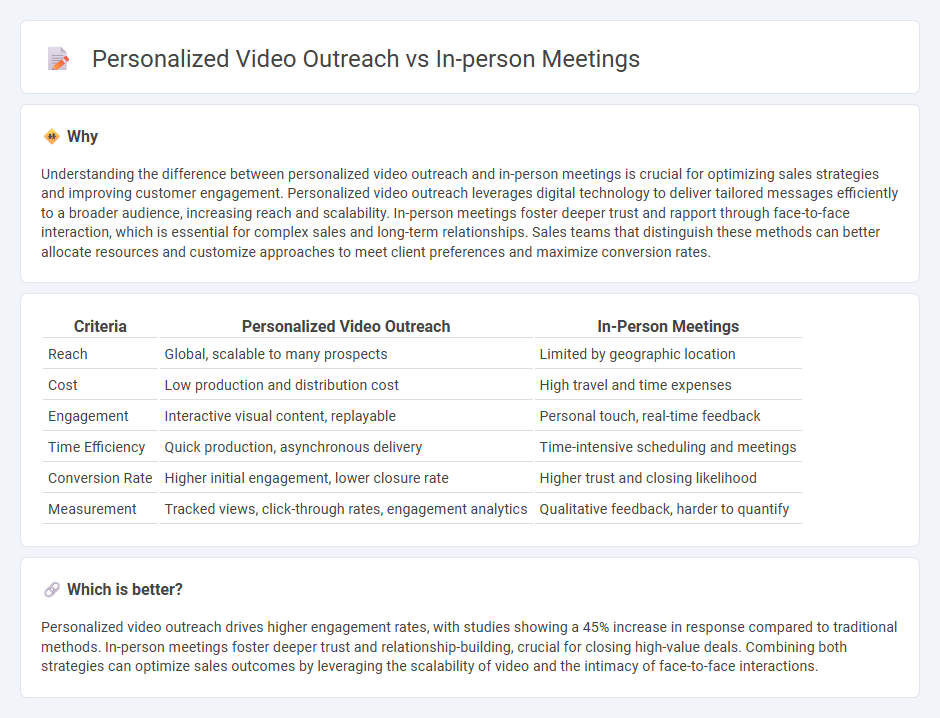 Personalized Video Outreach vs In-person Meetings

Why

Understanding the difference between personalized video outreach and in-person meetings is crucial for optimizing sales strategies and improving customer engagement. Personalized video outreach leverages digital technology to deliver tailored messages efficiently to a broader audience, increasing reach and scalability. In-person meetings foster deeper trust and rapport through face-to-face interaction, which is essential for complex sales and long-term relationships. Sales teams that distinguish these methods can better allocate resources and customize approaches to meet client preferences and maximize conversion rates.

| Criteria | Personalized Video Outreach | In-Person Meetings |
|---|---|---|
| Reach | Global, scalable to many prospects | Limited by geographic location |
| Cost | Low production and distribution cost | High travel and time expenses |
| Engagement | Interactive visual content, replayable | Personal touch, real-time feedback |
| Time Efficiency | Quick production, asynchronous delivery | Time-intensive scheduling and meetings |
| Conversion Rate | Higher initial engagement, lower closure rate | Higher trust and closing likelihood |
| Measurement | Tracked views, click-through rates, engagement analytics | Qualitative feedback, harder to quantify |

Which is better?

Personalized video outreach drives higher engagement rates, with studies showing a 45% increase in response compared to traditional methods. In-person meetings foster deeper trust and relationship-building, crucial for closing high-value deals. Combining both strategies can optimize sales outcomes by leveraging the scalability of video and the intimacy of face-to-face interactions.