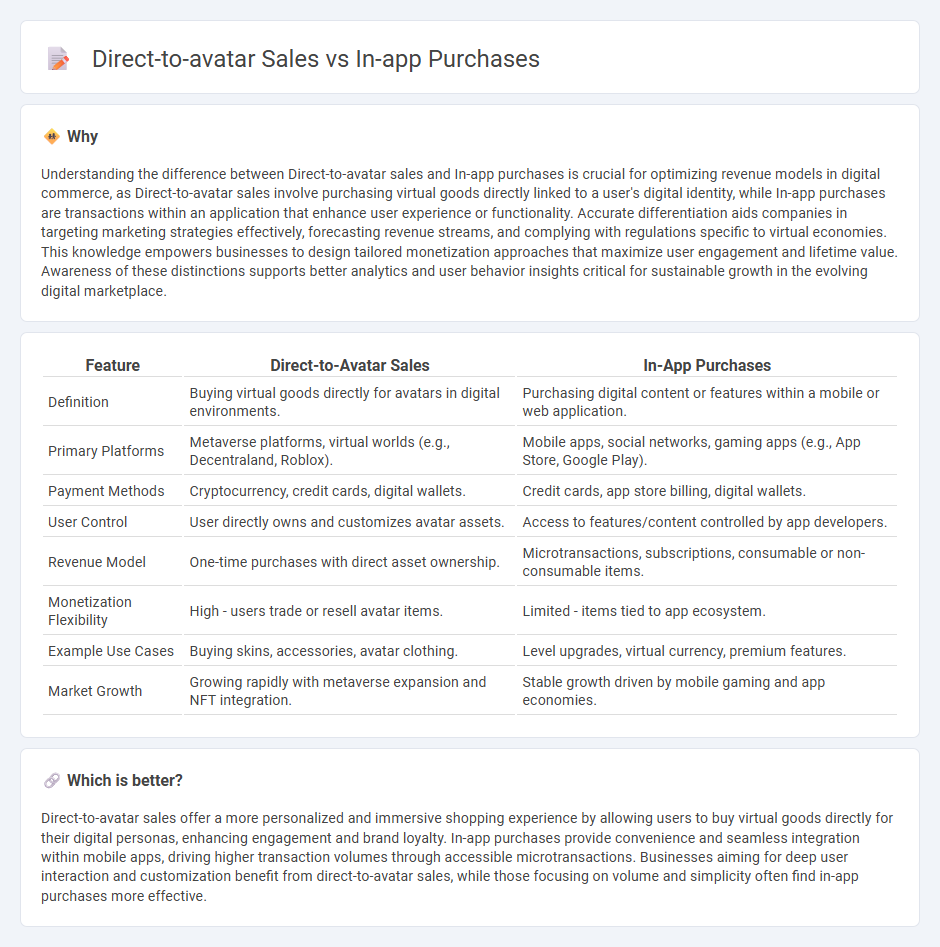 Direct-to-avatar Sales vs In-app Purchases

Why

Understanding the difference between Direct-to-avatar sales and In-app purchases is crucial for optimizing revenue models in digital commerce, as Direct-to-avatar sales involve purchasing virtual goods directly linked to a user's digital identity, while In-app purchases are transactions within an application that enhance user experience or functionality. Accurate differentiation aids companies in targeting marketing strategies effectively, forecasting revenue streams, and complying with regulations specific to virtual economies. This knowledge empowers businesses to design tailored monetization approaches that maximize user engagement and lifetime value. Awareness of these distinctions supports better analytics and user behavior insights critical for sustainable growth in the evolving digital marketplace.

| Feature | Direct-to-Avatar Sales | In-App Purchases |
|---|---|---|
| Definition | Buying virtual goods directly for avatars in digital environments. | Purchasing digital content or features within a mobile or web application. |
| Primary Platforms | Metaverse platforms, virtual worlds (e.g., Decentraland, Roblox). | Mobile apps, social networks, gaming apps (e.g., App Store, Google Play). |
| Payment Methods | Cryptocurrency, credit cards, digital wallets. | Credit cards, app store billing, digital wallets. |
| User Control | User directly owns and customizes avatar assets. | Access to features/content controlled by app developers. |
| Revenue Model | One-time purchases with direct asset ownership. | Microtransactions, subscriptions, consumable or non-consumable items. |
| Monetization Flexibility | High - users trade or resell avatar items. | Limited - items tied to app ecosystem. |
| Example Use Cases | Buying skins, accessories, avatar clothing. | Level upgrades, virtual currency, premium features. |
| Market Growth | Growing rapidly with metaverse expansion and NFT integration. | Stable growth driven by mobile gaming and app economies. |

Which is better?

Direct-to-avatar sales offer a more personalized and immersive shopping experience by allowing users to buy virtual goods directly for their digital personas, enhancing engagement and brand loyalty. In-app purchases provide convenience and seamless integration within mobile apps, driving higher transaction volumes through accessible microtransactions. Businesses aiming for deep user interaction and customization benefit from direct-to-avatar sales, while those focusing on volume and simplicity often find in-app purchases more effective.