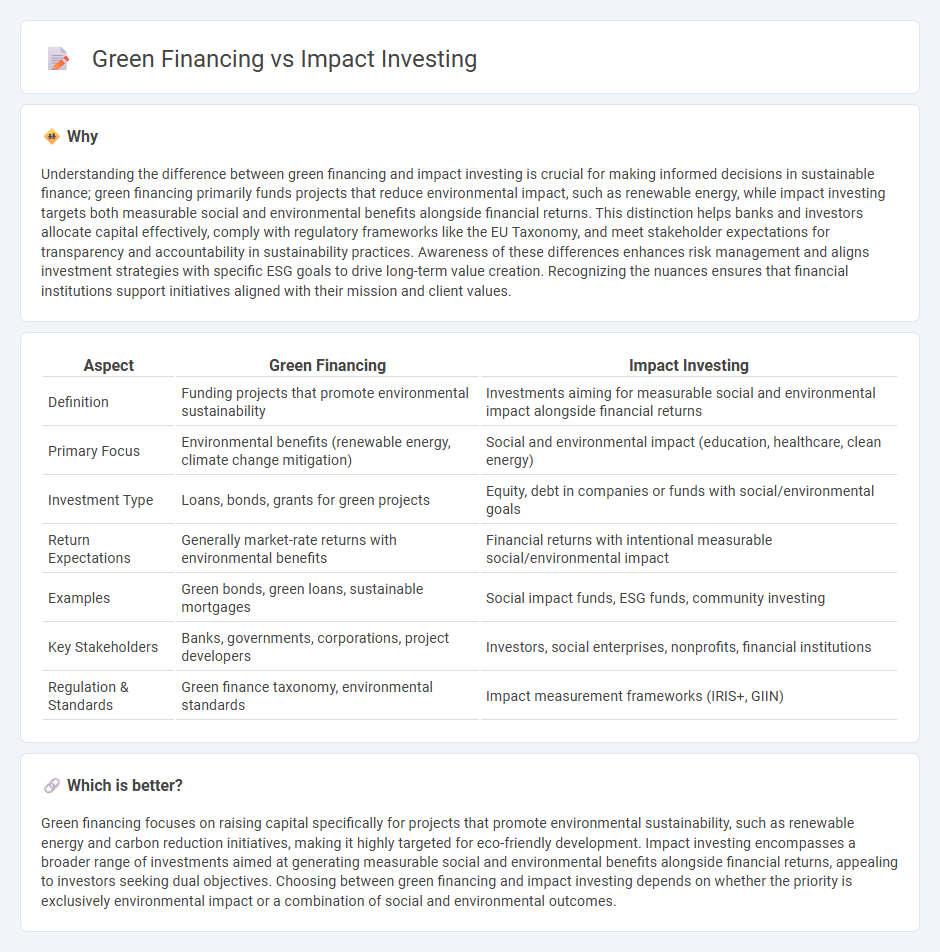 Green Financing vs Impact Investing

Why

Understanding the difference between green financing and impact investing is crucial for making informed decisions in sustainable finance; green financing primarily funds projects that reduce environmental impact, such as renewable energy, while impact investing targets both measurable social and environmental benefits alongside financial returns. This distinction helps banks and investors allocate capital effectively, comply with regulatory frameworks like the EU Taxonomy, and meet stakeholder expectations for transparency and accountability in sustainability practices. Awareness of these differences enhances risk management and aligns investment strategies with specific ESG goals to drive long-term value creation. Recognizing the nuances ensures that financial institutions support initiatives aligned with their mission and client values.

| Aspect | Green Financing | Impact Investing |
|---|---|---|
| Definition | Funding projects that promote environmental sustainability | Investments aiming for measurable social and environmental impact alongside financial returns |
| Primary Focus | Environmental benefits (renewable energy, climate change mitigation) | Social and environmental impact (education, healthcare, clean energy) |
| Investment Type | Loans, bonds, grants for green projects | Equity, debt in companies or funds with social/environmental goals |
| Return Expectations | Generally market-rate returns with environmental benefits | Financial returns with intentional measurable social/environmental impact |
| Examples | Green bonds, green loans, sustainable mortgages | Social impact funds, ESG funds, community investing |
| Key Stakeholders | Banks, governments, corporations, project developers | Investors, social enterprises, nonprofits, financial institutions |
| Regulation & Standards | Green finance taxonomy, environmental standards | Impact measurement frameworks (IRIS+, GIIN) |

Which is better?

Green financing focuses on raising capital specifically for projects that promote environmental sustainability, such as renewable energy and carbon reduction initiatives, making it highly targeted for eco-friendly development. Impact investing encompasses a broader range of investments aimed at generating measurable social and environmental benefits alongside financial returns, appealing to investors seeking dual objectives. Choosing between green financing and impact investing depends on whether the priority is exclusively environmental impact or a combination of social and environmental outcomes.