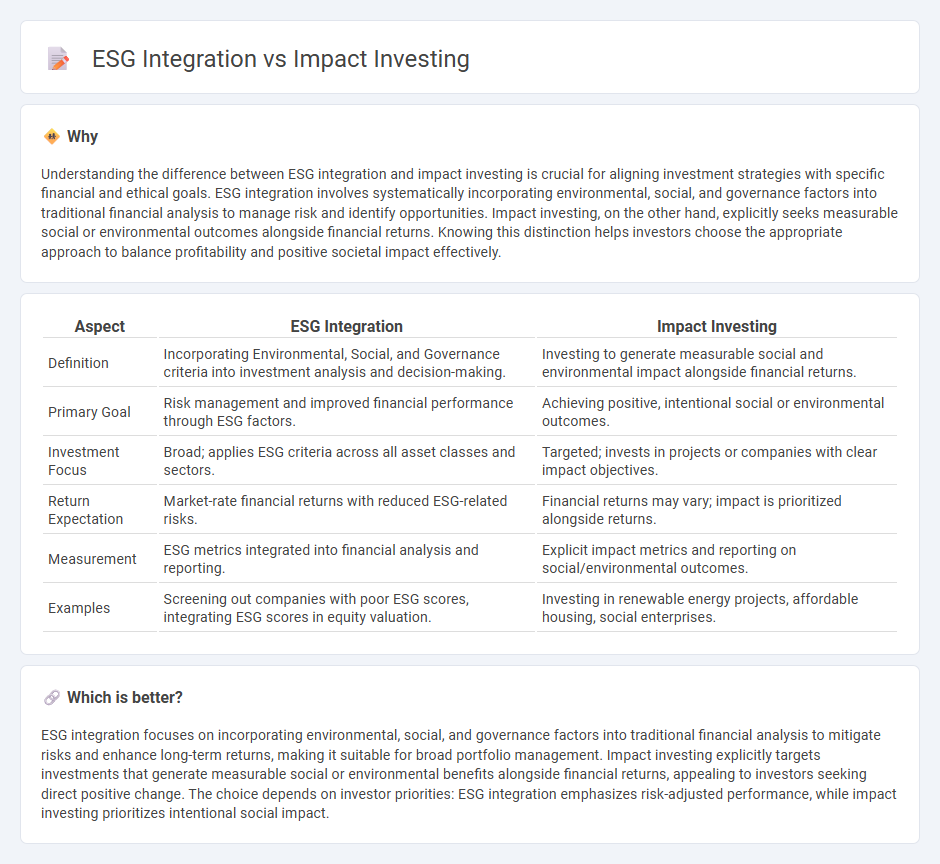 ESG Integration vs Impact Investing

Why

Understanding the difference between ESG integration and impact investing is crucial for aligning investment strategies with specific financial and ethical goals. ESG integration involves systematically incorporating environmental, social, and governance factors into traditional financial analysis to manage risk and identify opportunities. Impact investing, on the other hand, explicitly seeks measurable social or environmental outcomes alongside financial returns. Knowing this distinction helps investors choose the appropriate approach to balance profitability and positive societal impact effectively.

| Aspect | ESG Integration | Impact Investing |
|---|---|---|
| Definition | Incorporating Environmental, Social, and Governance criteria into investment analysis and decision-making. | Investing to generate measurable social and environmental impact alongside financial returns. |
| Primary Goal | Risk management and improved financial performance through ESG factors. | Achieving positive, intentional social or environmental outcomes. |
| Investment Focus | Broad; applies ESG criteria across all asset classes and sectors. | Targeted; invests in projects or companies with clear impact objectives. |
| Return Expectation | Market-rate financial returns with reduced ESG-related risks. | Financial returns may vary; impact is prioritized alongside returns. |
| Measurement | ESG metrics integrated into financial analysis and reporting. | Explicit impact metrics and reporting on social/environmental outcomes. |
| Examples | Screening out companies with poor ESG scores, integrating ESG scores in equity valuation. | Investing in renewable energy projects, affordable housing, social enterprises. |

Which is better?

ESG integration focuses on incorporating environmental, social, and governance factors into traditional financial analysis to mitigate risks and enhance long-term returns, making it suitable for broad portfolio management. Impact investing explicitly targets investments that generate measurable social or environmental benefits alongside financial returns, appealing to investors seeking direct positive change. The choice depends on investor priorities: ESG integration emphasizes risk-adjusted performance, while impact investing prioritizes intentional social impact.