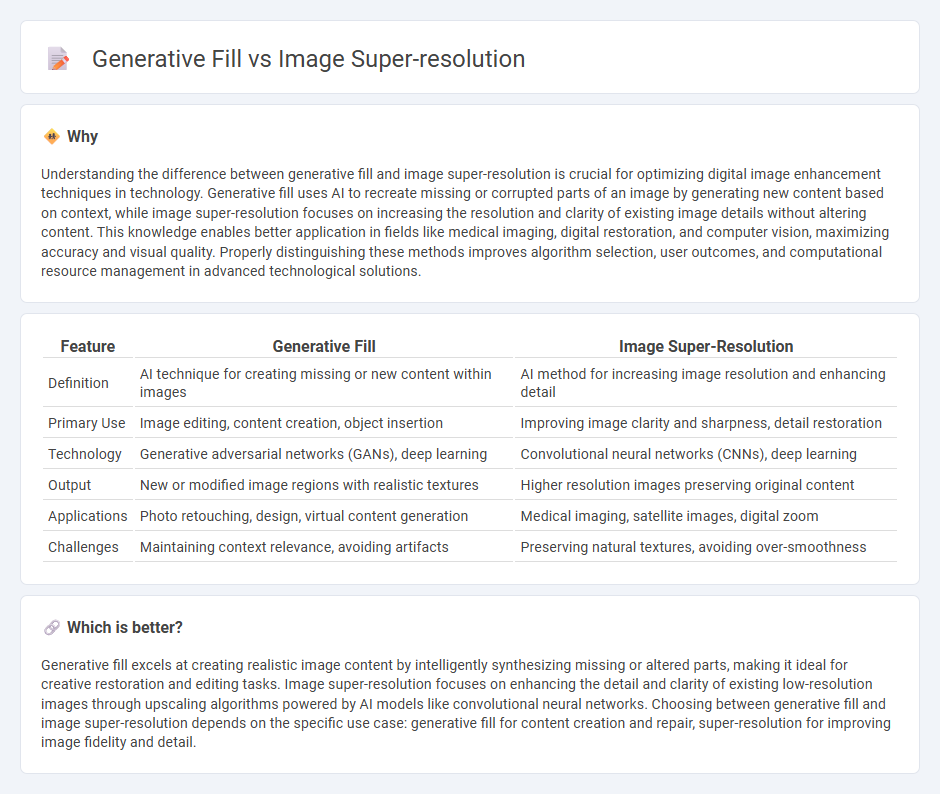 Generative Fill vs Image Super-resolution

Why

Understanding the difference between generative fill and image super-resolution is crucial for optimizing digital image enhancement techniques in technology. Generative fill uses AI to recreate missing or corrupted parts of an image by generating new content based on context, while image super-resolution focuses on increasing the resolution and clarity of existing image details without altering content. This knowledge enables better application in fields like medical imaging, digital restoration, and computer vision, maximizing accuracy and visual quality. Properly distinguishing these methods improves algorithm selection, user outcomes, and computational resource management in advanced technological solutions.

| Feature | Generative Fill | Image Super-Resolution |
|---|---|---|
| Definition | AI technique for creating missing or new content within images | AI method for increasing image resolution and enhancing detail |
| Primary Use | Image editing, content creation, object insertion | Improving image clarity and sharpness, detail restoration |
| Technology | Generative adversarial networks (GANs), deep learning | Convolutional neural networks (CNNs), deep learning |
| Output | New or modified image regions with realistic textures | Higher resolution images preserving original content |
| Applications | Photo retouching, design, virtual content generation | Medical imaging, satellite images, digital zoom |
| Challenges | Maintaining context relevance, avoiding artifacts | Preserving natural textures, avoiding over-smoothness |

Which is better?

Generative fill excels at creating realistic image content by intelligently synthesizing missing or altered parts, making it ideal for creative restoration and editing tasks. Image super-resolution focuses on enhancing the detail and clarity of existing low-resolution images through upscaling algorithms powered by AI models like convolutional neural networks. Choosing between generative fill and image super-resolution depends on the specific use case: generative fill for content creation and repair, super-resolution for improving image fidelity and detail.